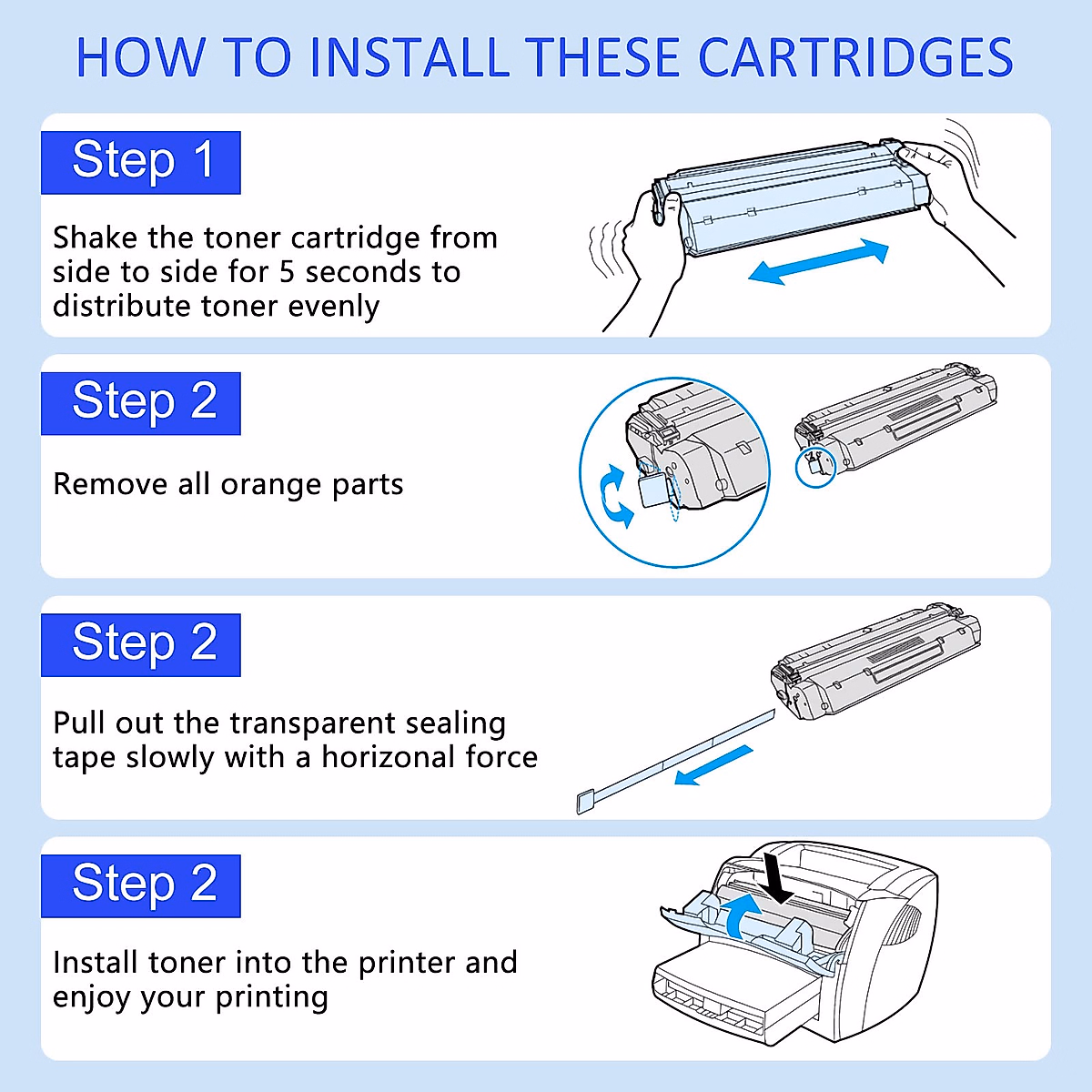 HOW TO INSTALL THESE CARTRIDGES

Step 1

Shake the toner cartridge from side to side for 5 seconds to distribute toner evenly

Step 2

Remove all orange parts

Step 2

Pull out the transparent sealing tape slowly with a horizonal force

Step 2

Install toner into the printer and enjoy your printing