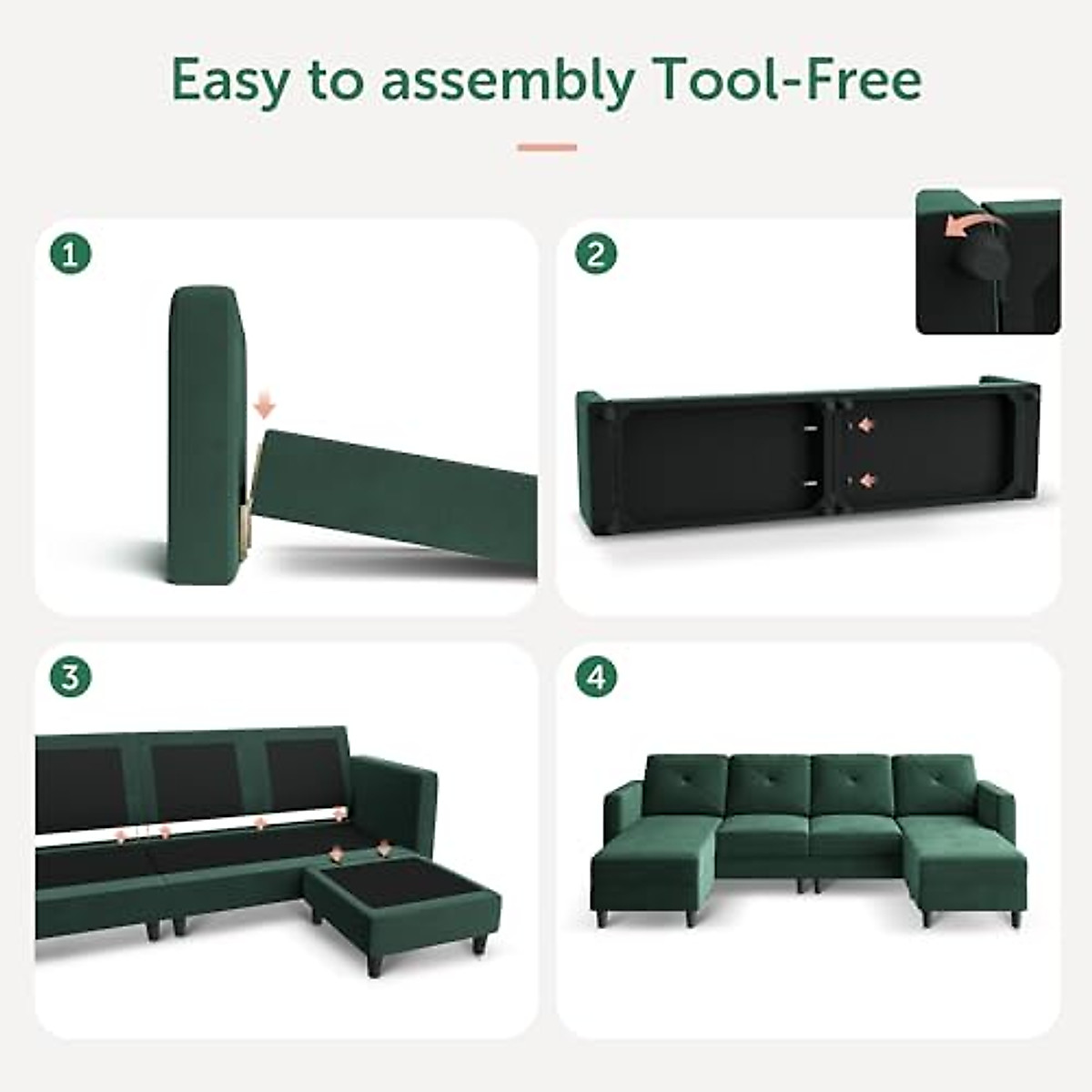 Easy to assembly Tool-Free

1

2

3

4