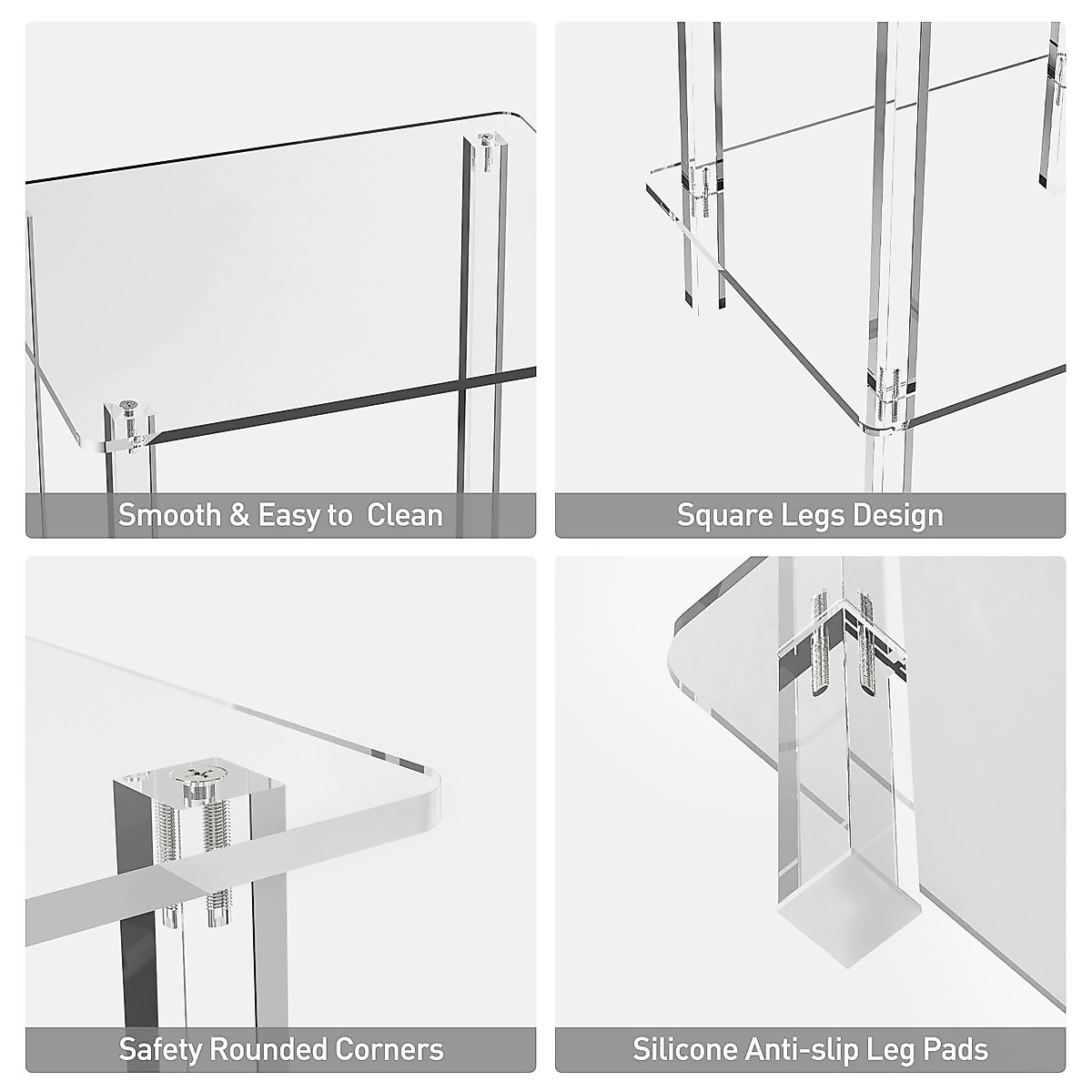 Smooth & Easy to  Clean

Square Legs Design

Safety Rounded Corners

Silicone Anti-slip Leg Pads