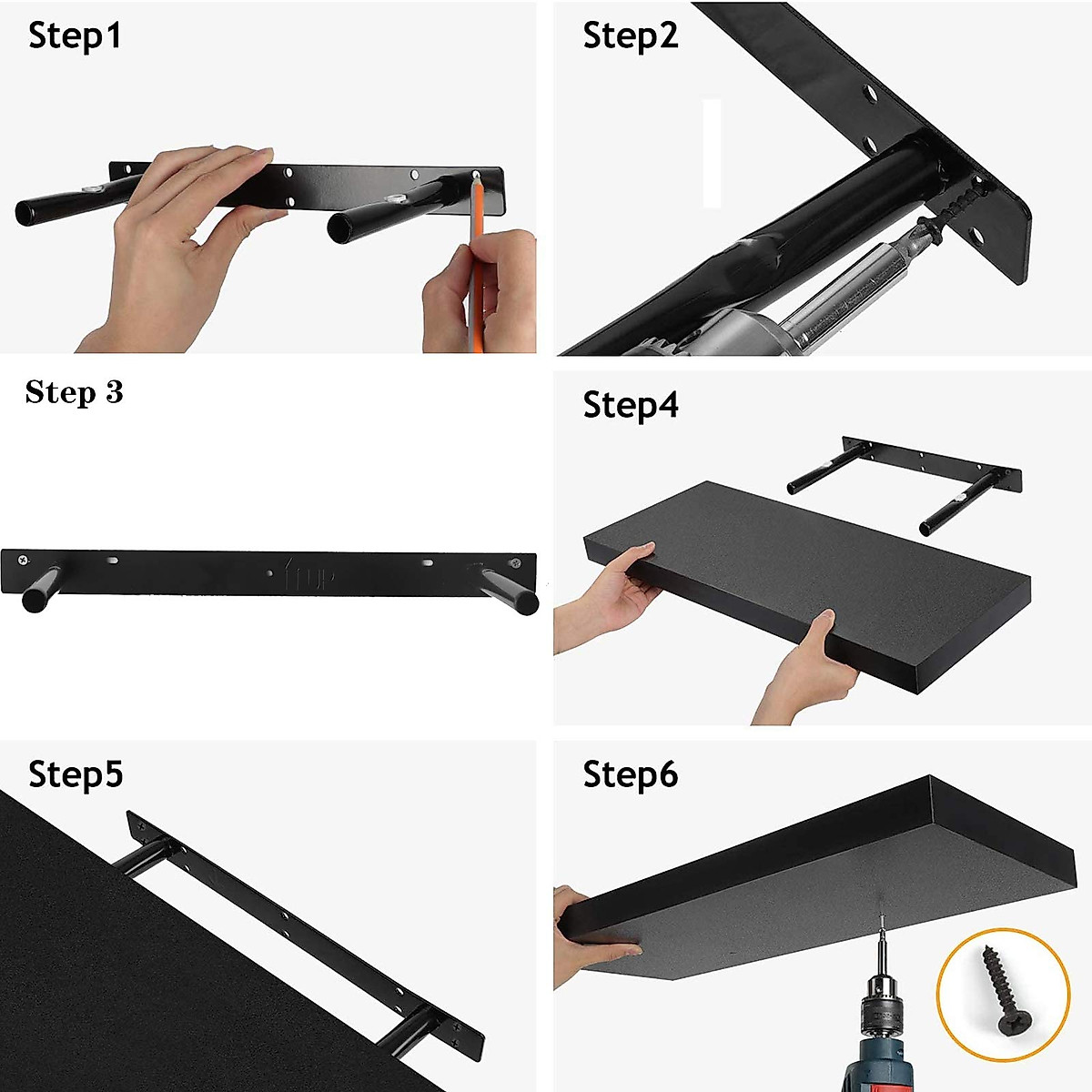 Step1

Step2

Step 3

TOP

Step4

Step5

Step6