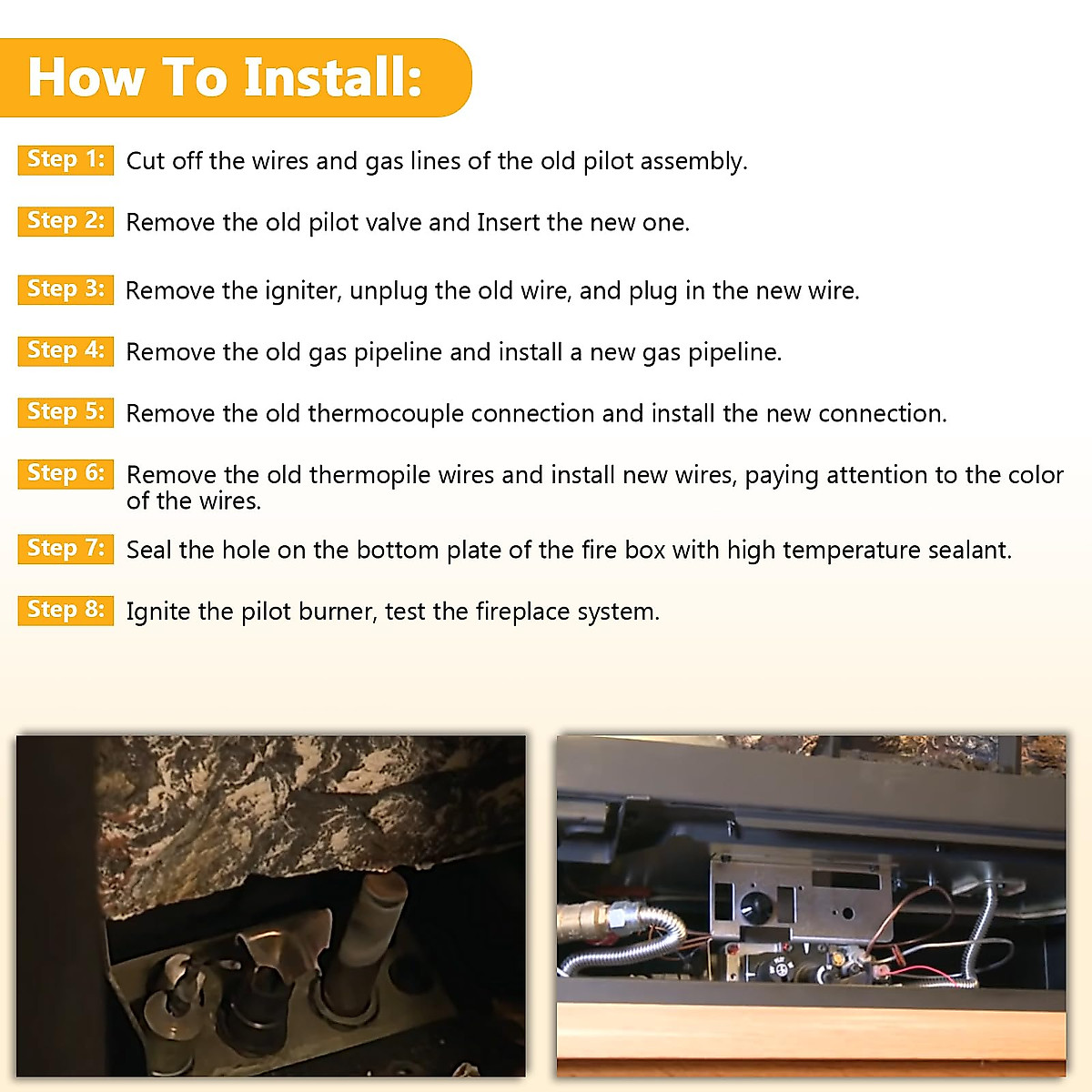 How To Install:

Step 1: Cut off the wires and gas lines of the old pilot assembly.

Step 2: Remove the old pilot valve and Insert the new one.

Step 3: Remove the igniter, unplug the old wire, and plug in the new wire.

Step 4: Remove the old gas pipeline and install a new gas pipeline.

Step 5: Remove the old thermocouple connection and install the new connection.

Step 6: Remove the old thermopile wires and install new wires, paying attention to the color of the wires.

Step 7: Seal the hole on the bottom plate of the fire box with high temperature sealant.

Step 8: Ignite the pilot burner, test the fireplace system.