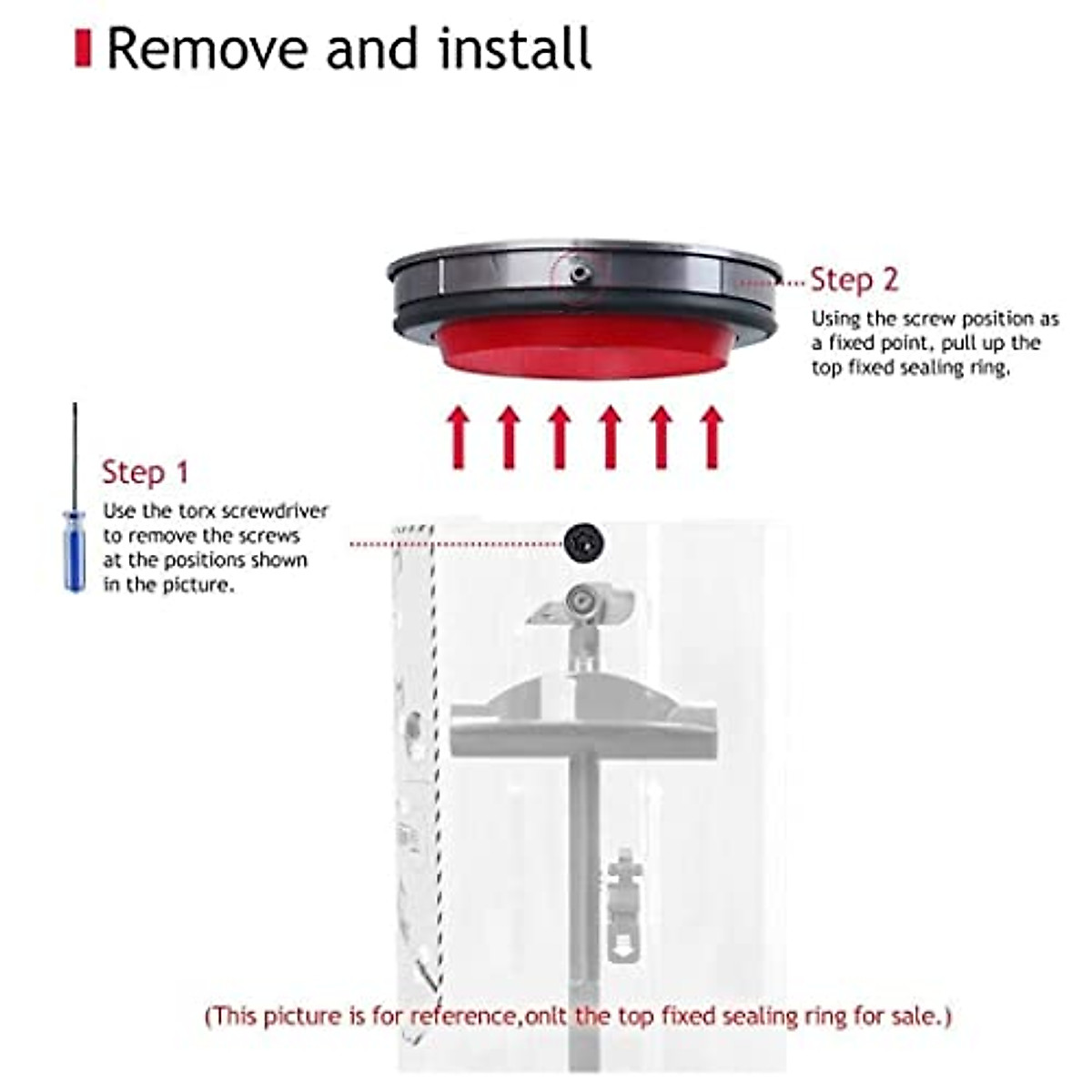 Remove and install

Step 2
Using the screw position as a fixed point, pull up the top fixed sealing ring.

Step 1
Use the torx screwdriver to remove the screws at the positions shown in the picture.

(This picture is for reference,onlt the top fixed sealing ring for sale.)