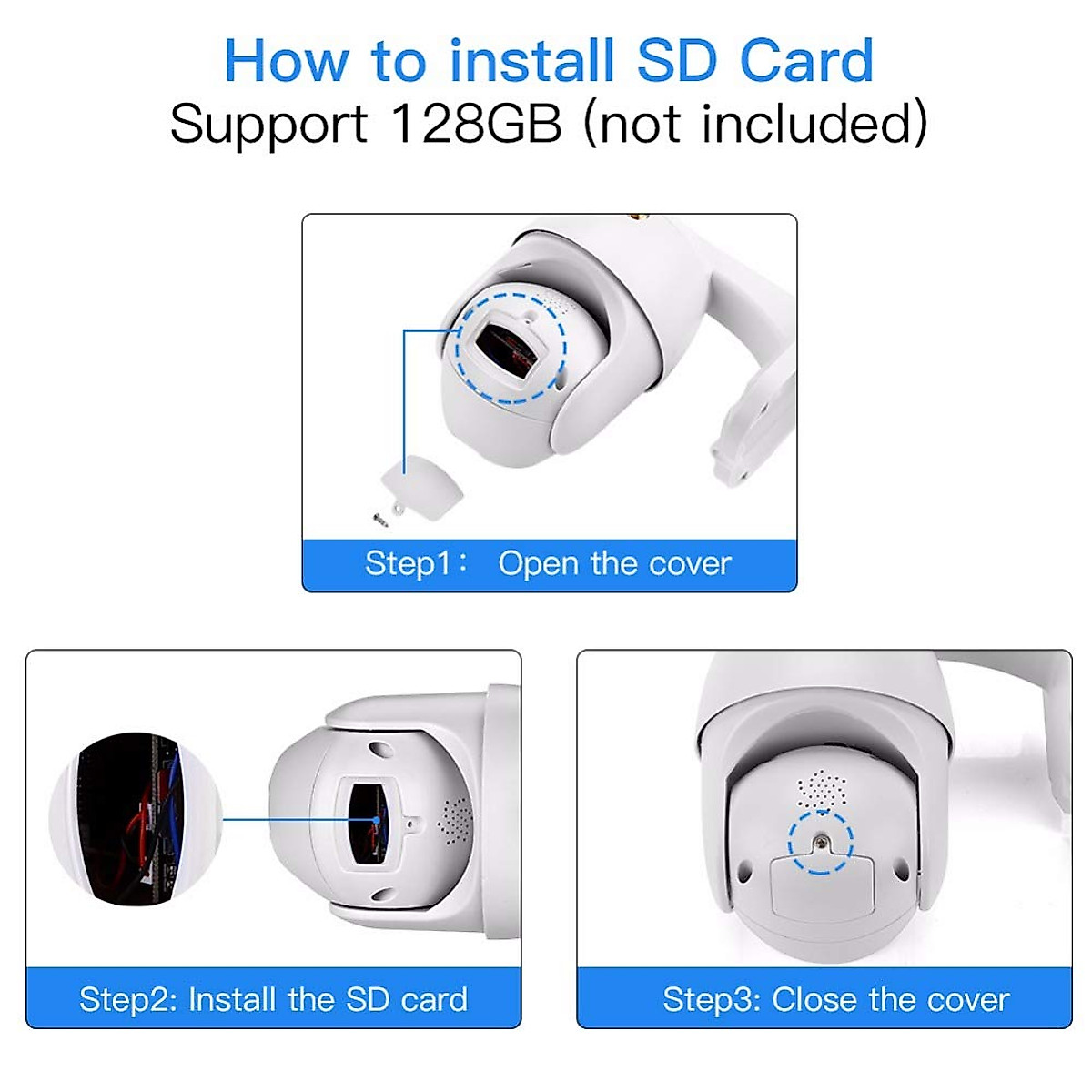 How to install SD Card
Support 128GB (not included)

Step1： Open the cover

Step2: Install the SD card

Step3: Close the cover