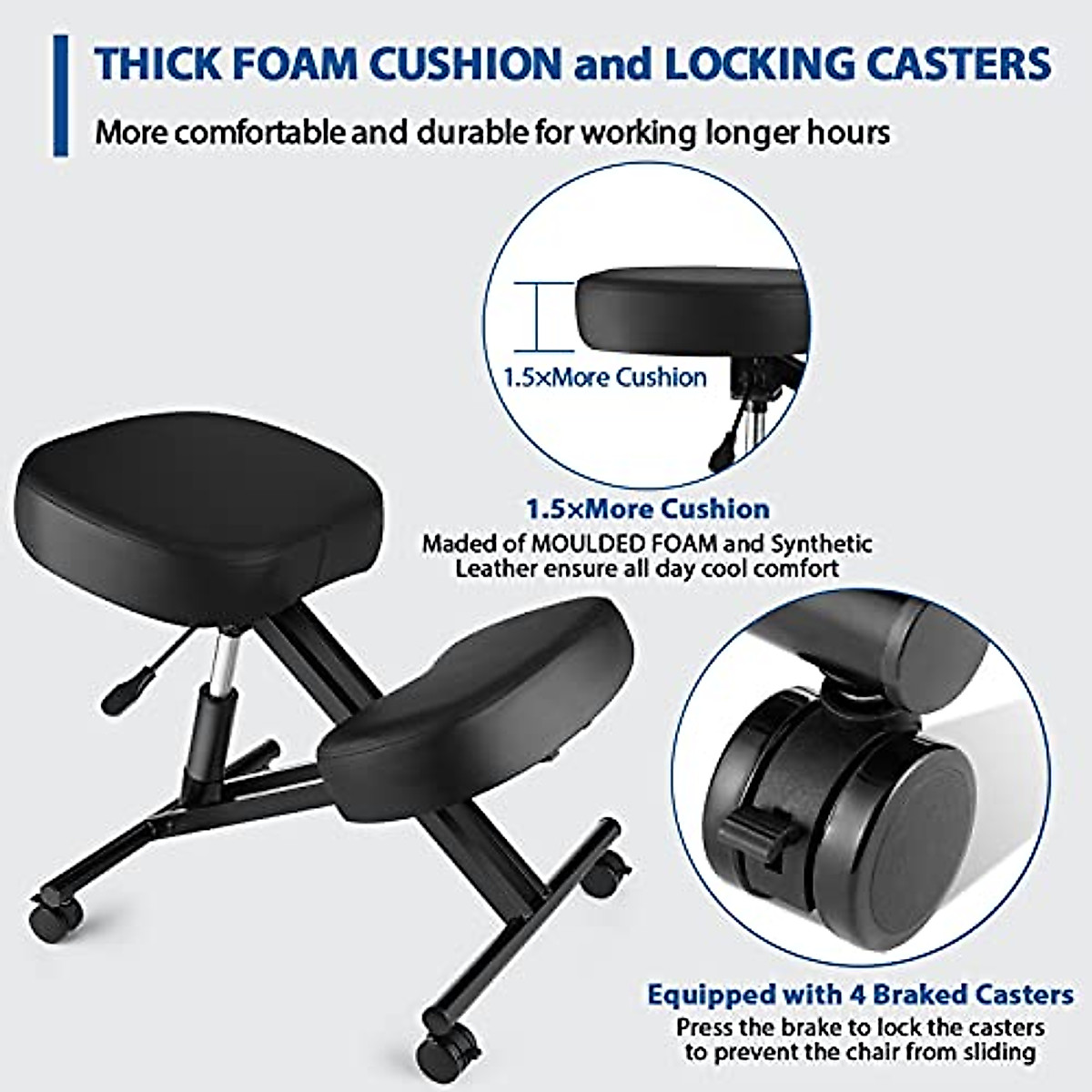 THICK FOAM CUSHION and LOCKING CASTERS

More comfortable and durable for working longer hours

1.5×More Cushion

1.5×More Cushion
Maded of MOULDED FOAM and Synthetic Leather ensure all day cool comfort

Equipped with 4 Braked Casters
Press the brake to lock the casters to prevent the chair from sliding