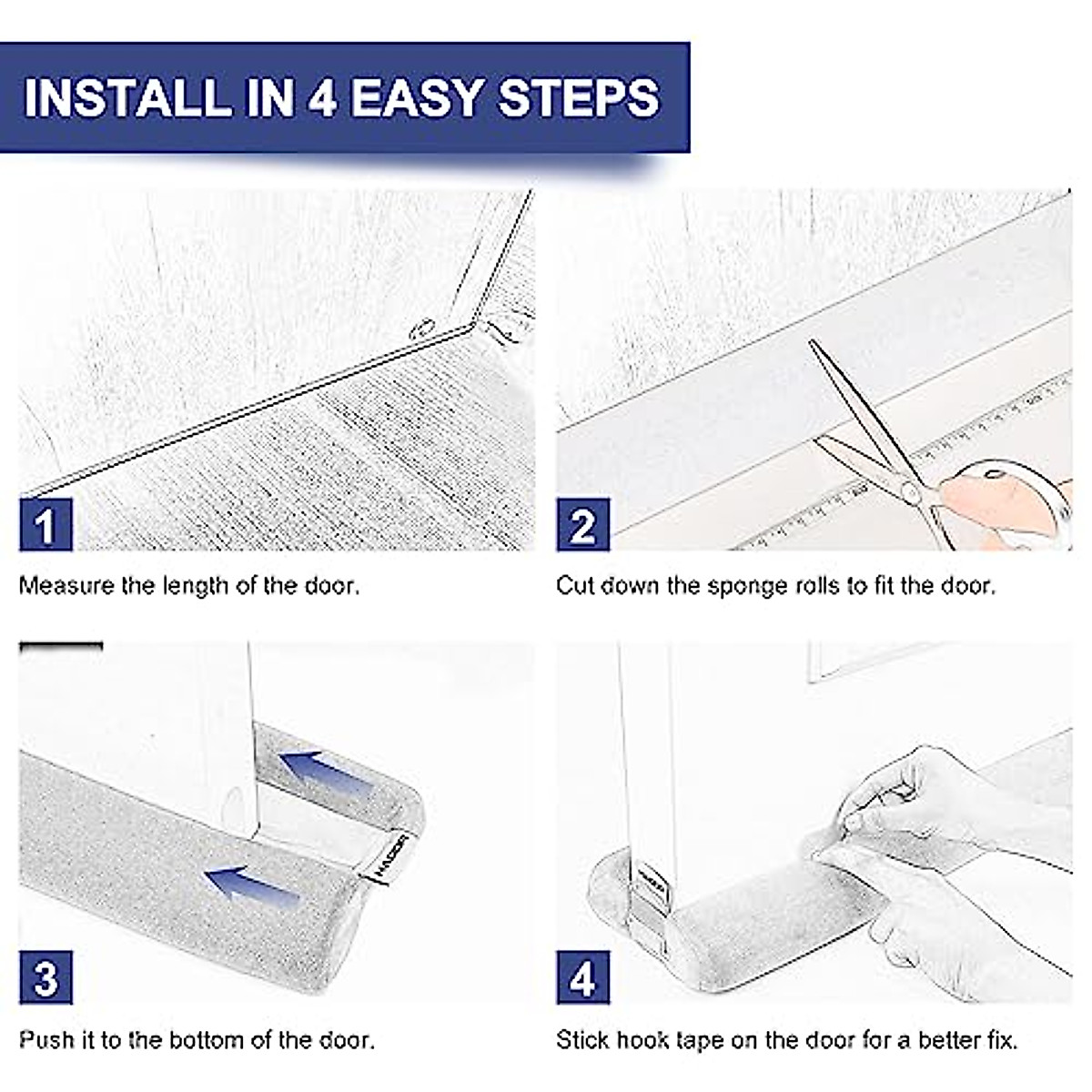 INSTALL IN 4 EASY STEPS

1

Measure the length of the door.

2

Cut down the sponge rolls to fit the door.

3

Push it to the bottom of the door.

4

Stick hook tape on the door for a better fix.