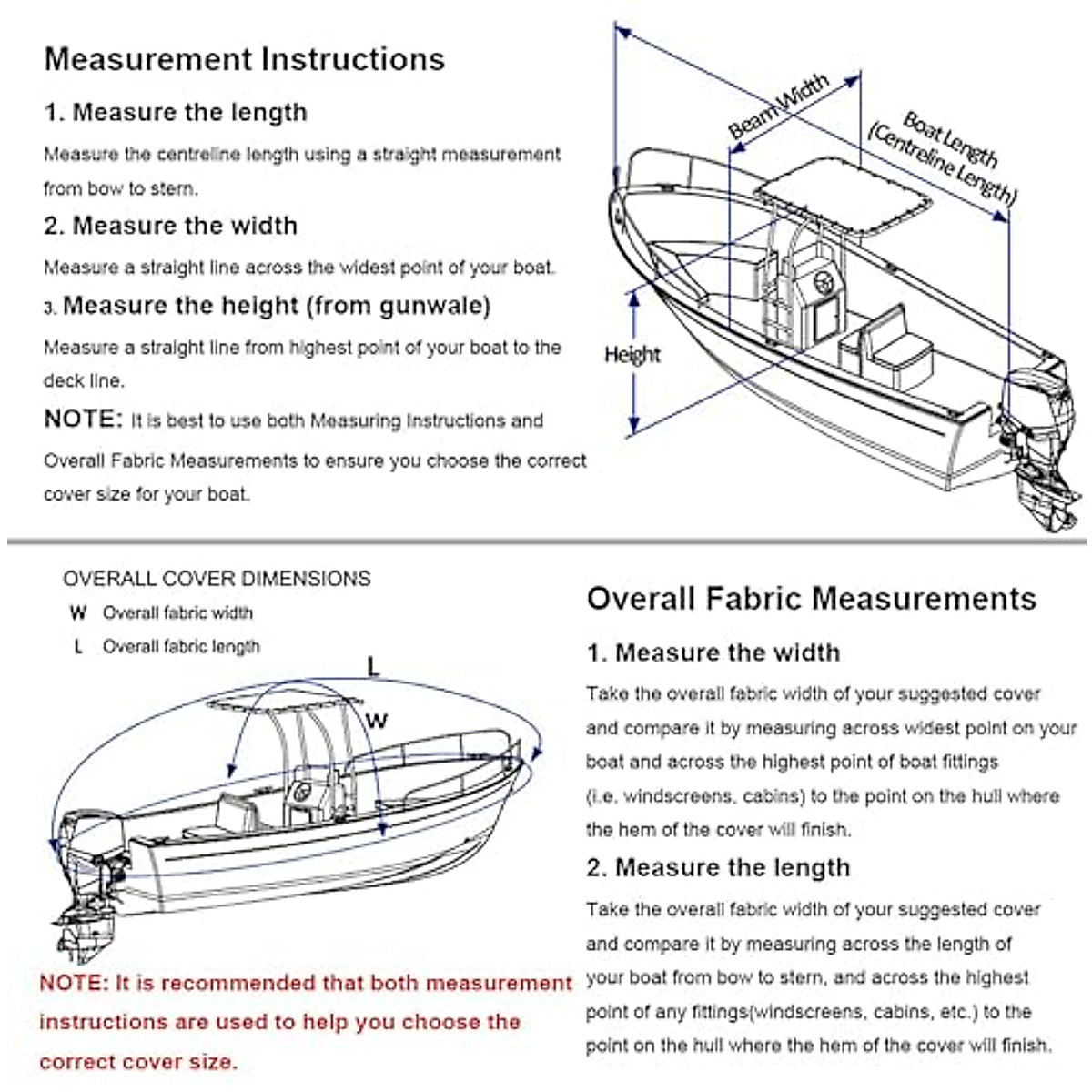 Measurement Instructions

1. Measure the length

Measure the centreline length using a straight measurement from bow to stern.

2. Measure the width

Measure a straight line across the widest point of your boat.

3. Measure the height (from gunwale)

Measure a straight line from highest point of your boat to the deck line.

NOTE: It is best to use both Measuring Instructions and Overall Fabric Measurements to ensure you choose the correct cover size for your boat.

Beam Width

Boat Length (Centreline Length)

Height

OVERALL COVER DIMENSIONS

W Overall fabric width

L Overall fabric length

L

W

NOTE: It is recommended that both measurement instructions are used to help you choose the correct cover size.

Overall Fabric Measurements

1. Measure the width

Take the overall fabric width of your suggested cover and compare it by measuring across widest point on your boat and across the highest point of boat fittings (i.e. windscreens, cabins) to the point on the hull where the hem of the cover will finish.

2. Measure the length

Take the overall fabric width of your suggested cover and compare it by measuring across the length of your boat from bow to stern, and across the highest point of any fittings(windscreens, cabins, etc.) to the point on the hull where the hem of the cover will finish.