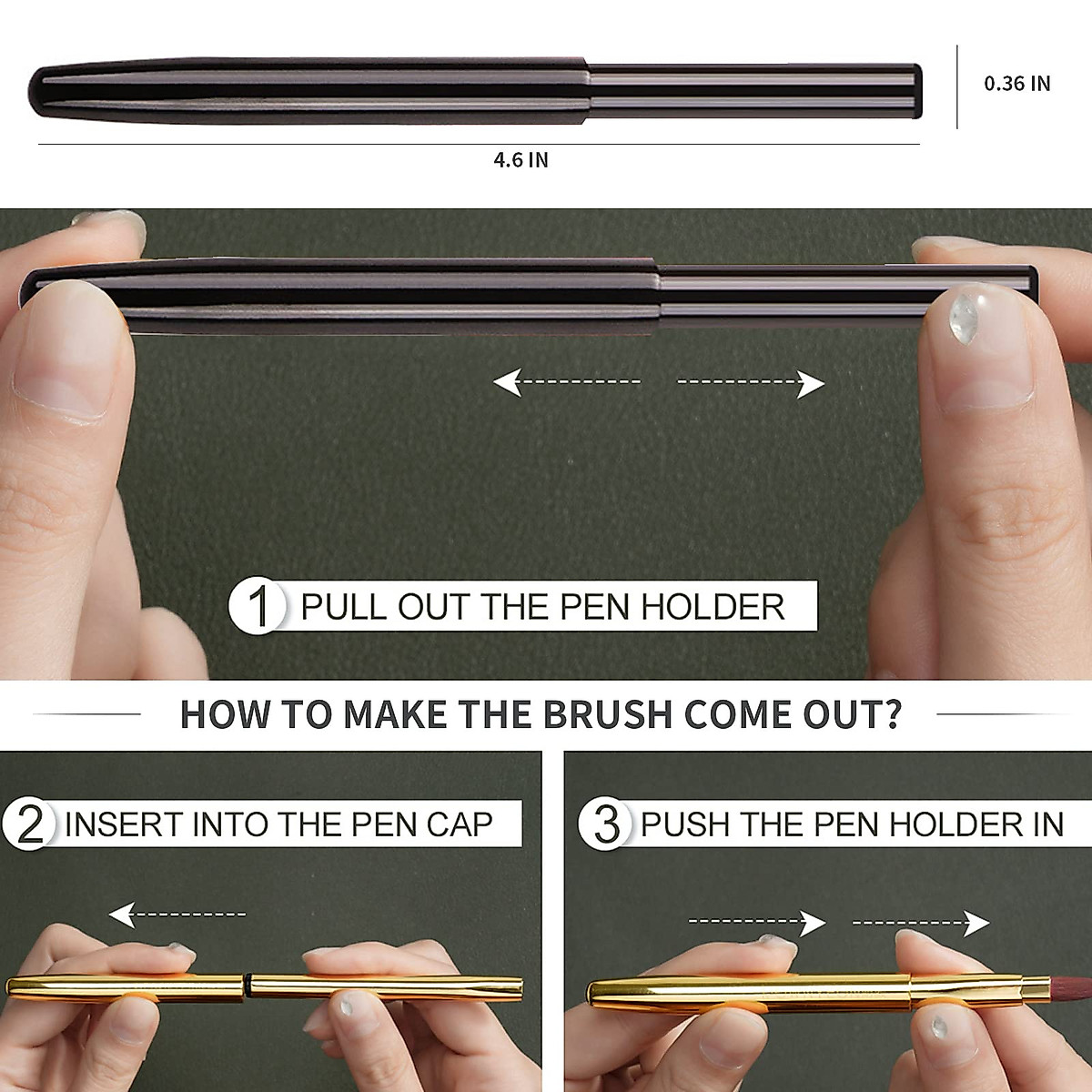 0.36 IN

4.6 IN

1 PULL OUT THE PEN HOLDER

HOW TO MAKE THE BRUSH COME OUT?

2 INSERT INTO THE PEN CAP

3 PUSH THE PEN HOLDER IN