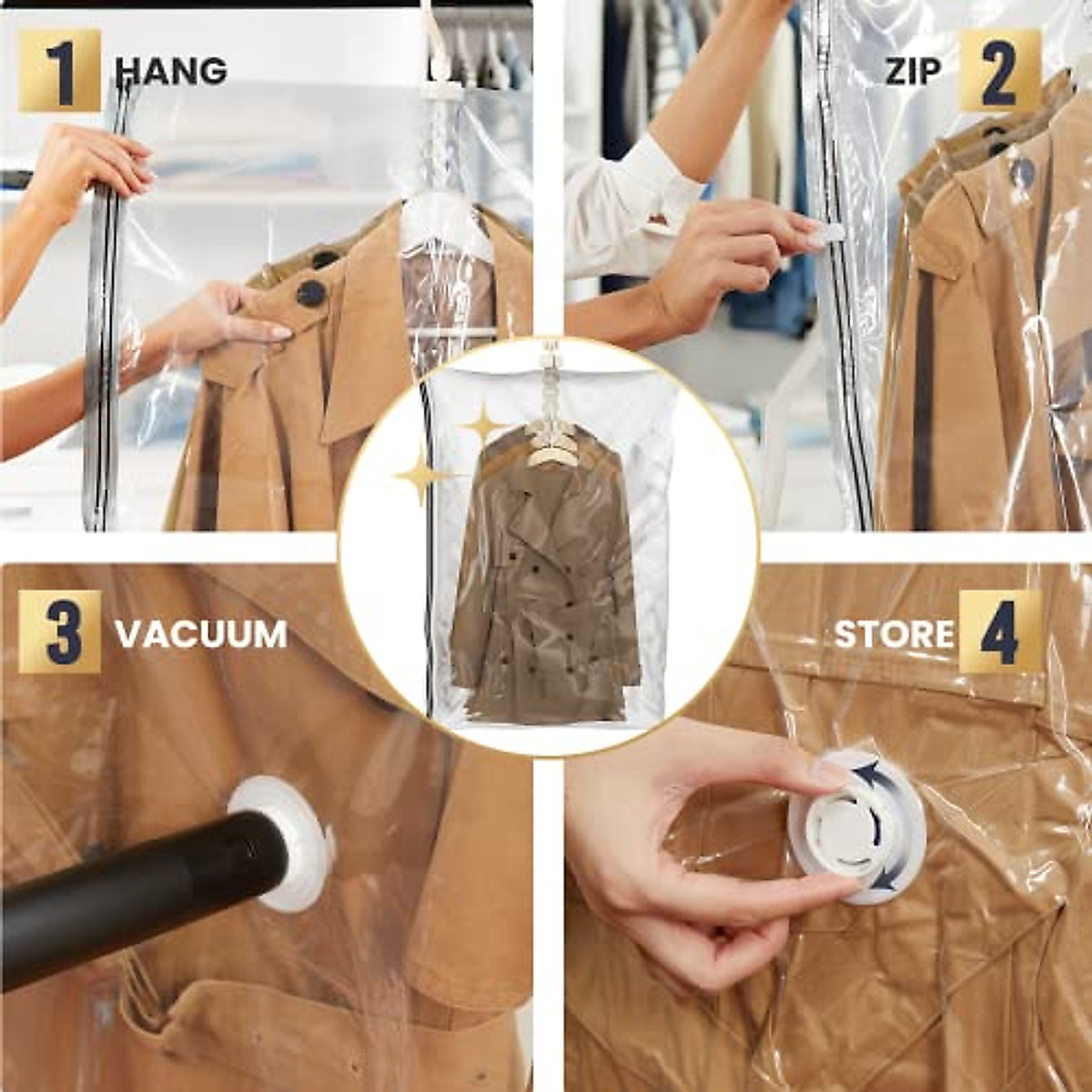 1 HANG

ZIP 2

3 VACUUM

STORE 4