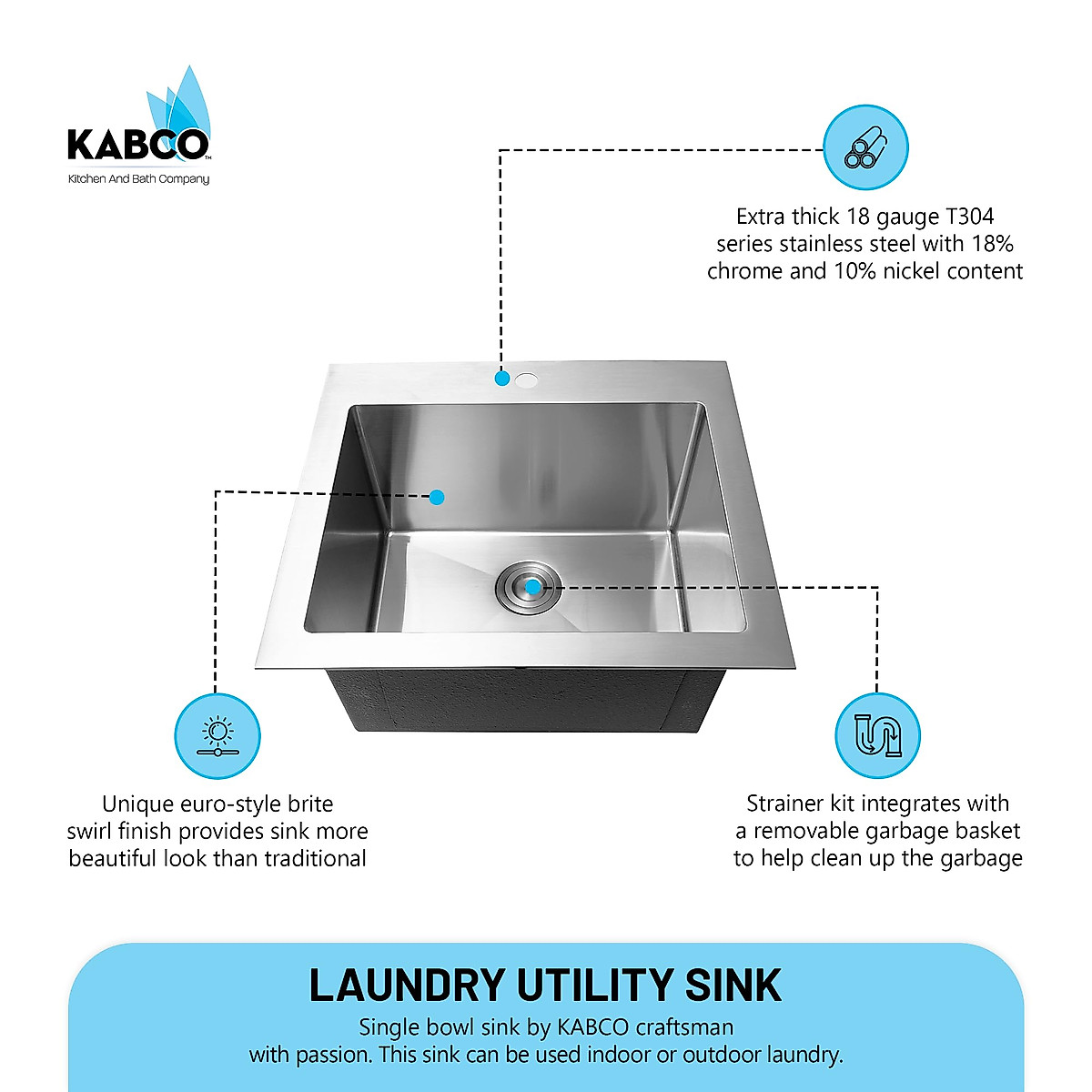 KABCO™
Kitchen And Bath Company

Extra thick 18 gauge T304 series stainless steel with 18% chrome and 10% nickel content

Unique euro-style brite swirl finish provides sink more beautiful look than traditional

Strainer kit integrates with a removable garbage basket to help clean up the garbage

LAUNDRY UTILITY SINK

Single bowl sink by KABCO craftsman with passion. This sink can be used indoor or outdoor laundry.