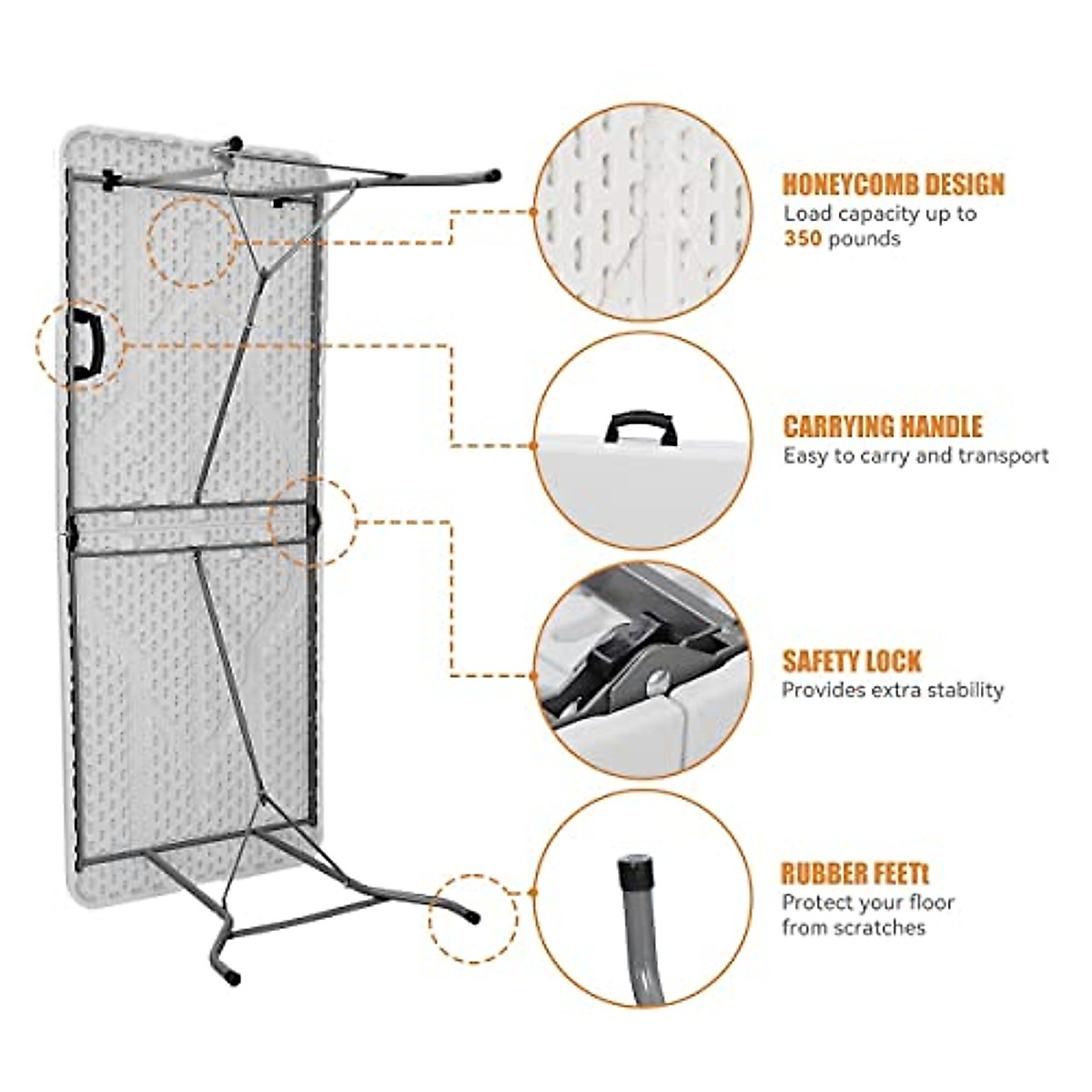 HONEYCOMB DESIGN
Load capacity up to 350 pounds

CARRYING HANDLE
Easy to carry and transport

SAFETY LOCK
Provides extra stability

RUBBER FEETt
Protect your floor from scratches