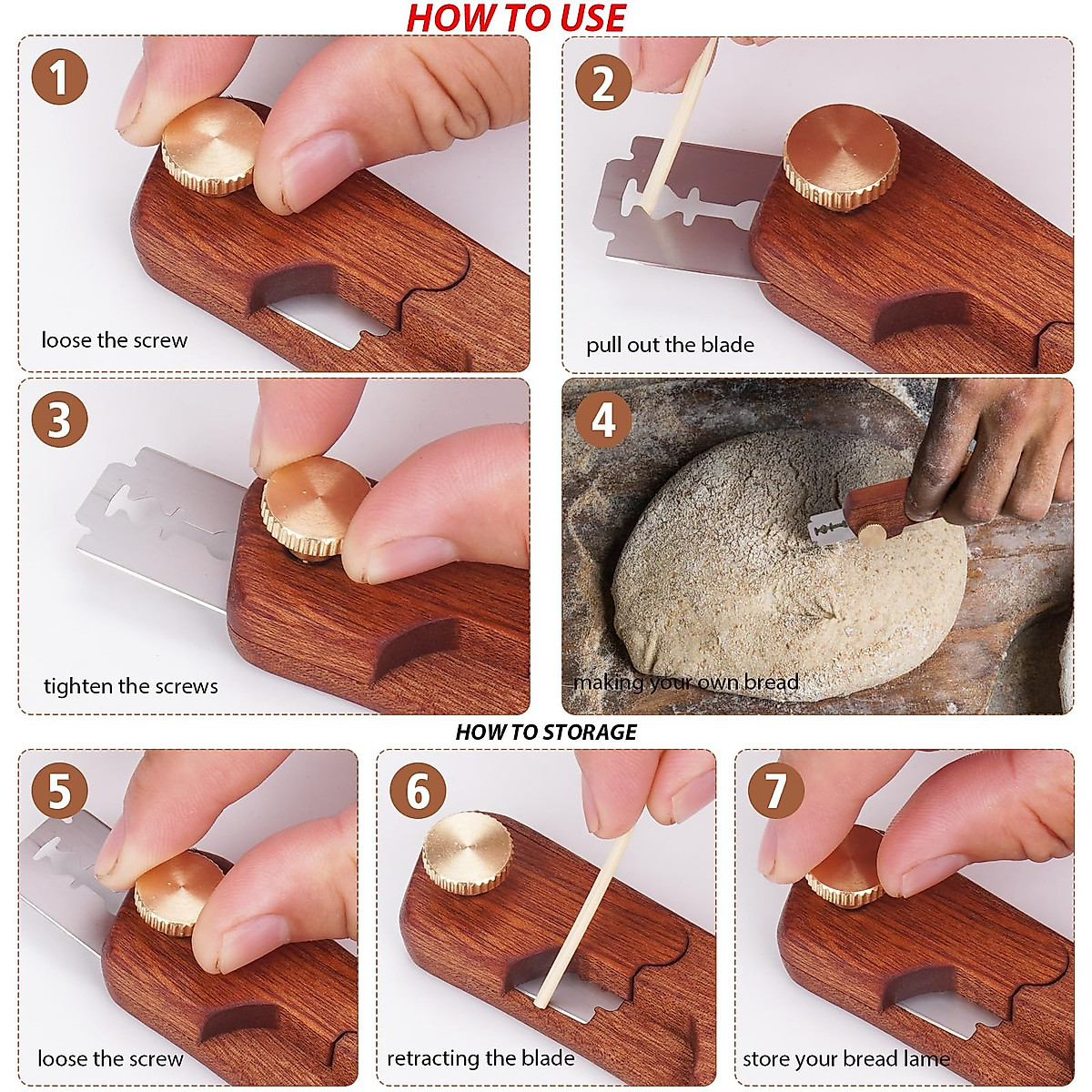 HOW TO USE

1
loose the screw

2
pull out the blade

3
tighten the screws

4
making your own bread

HOW TO STORAGE

5
loose the screw

6
retracting the blade

7
store your bread lame