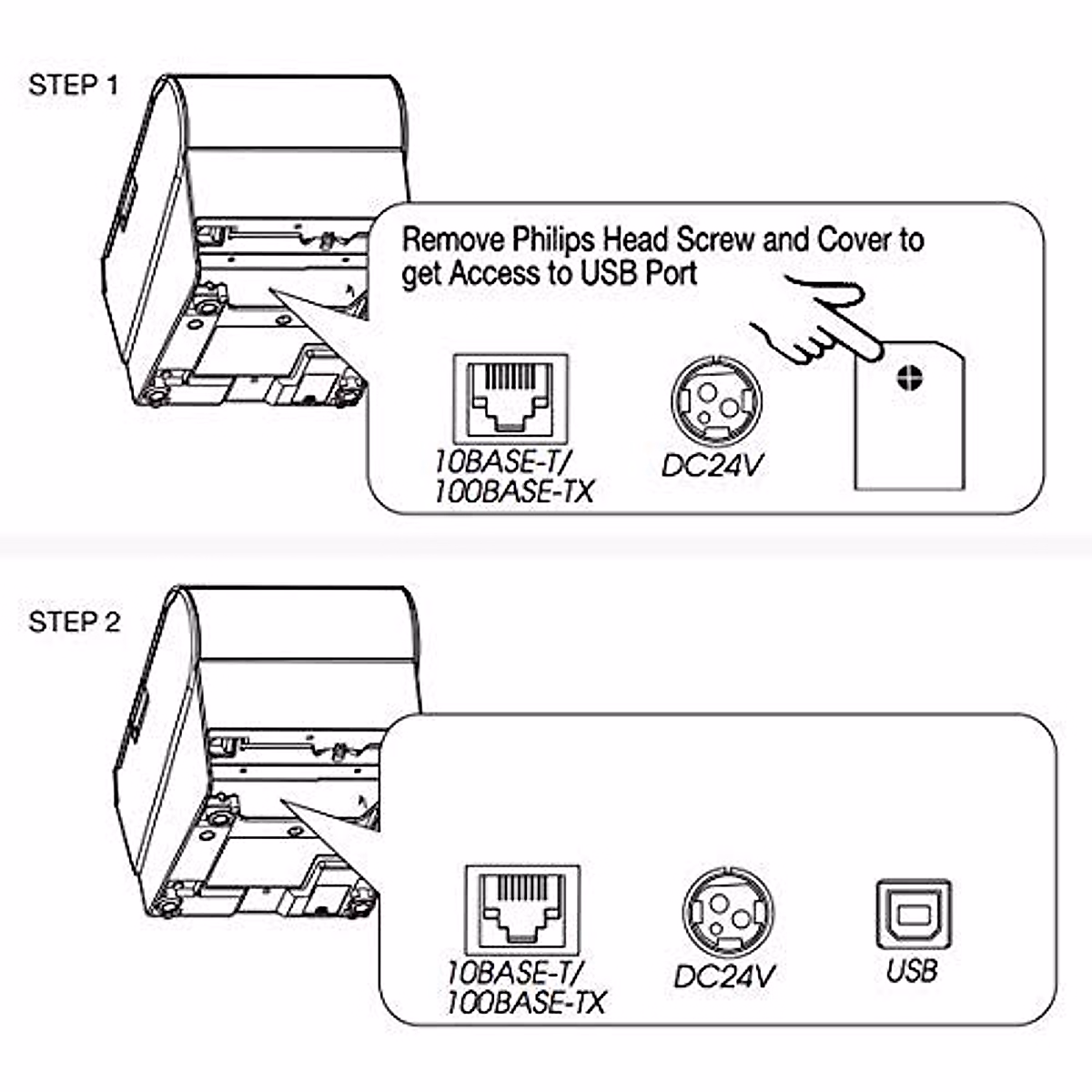 STEP 1

Remove Philips Head Screw and Cover to get Access to USB Port

10BASE-T/
100BASE-TX

DC24V

STEP 2

10BASE-T/
100BASE-TX

DC24V

USB