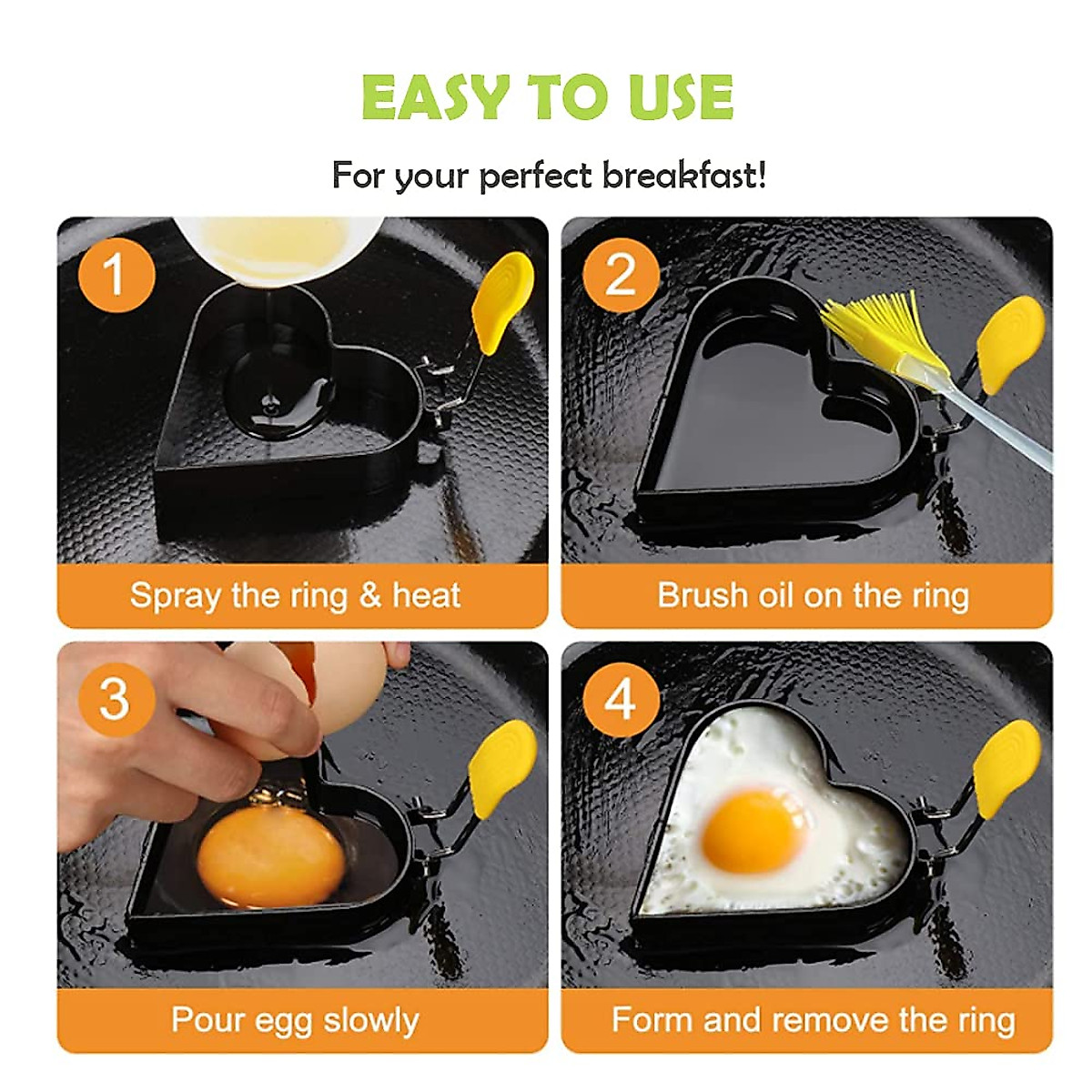 EASY TO USE

For your perfect breakfast!

1

Spray the ring & heat

2

Brush oil on the ring

3

Pour egg slowly

4

Form and remove the ring