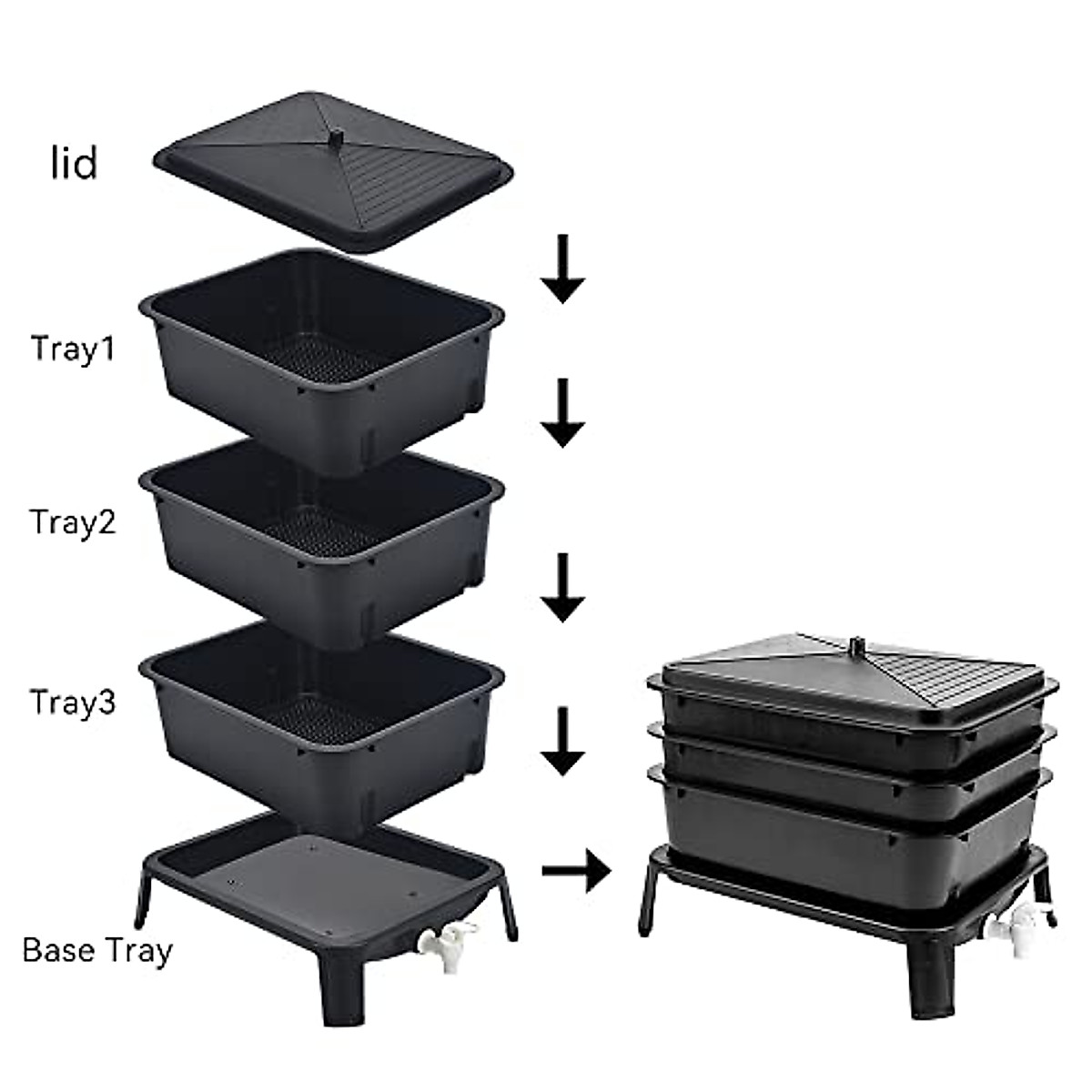 lid

Tray1

Tray2

Tray3

Base Tray