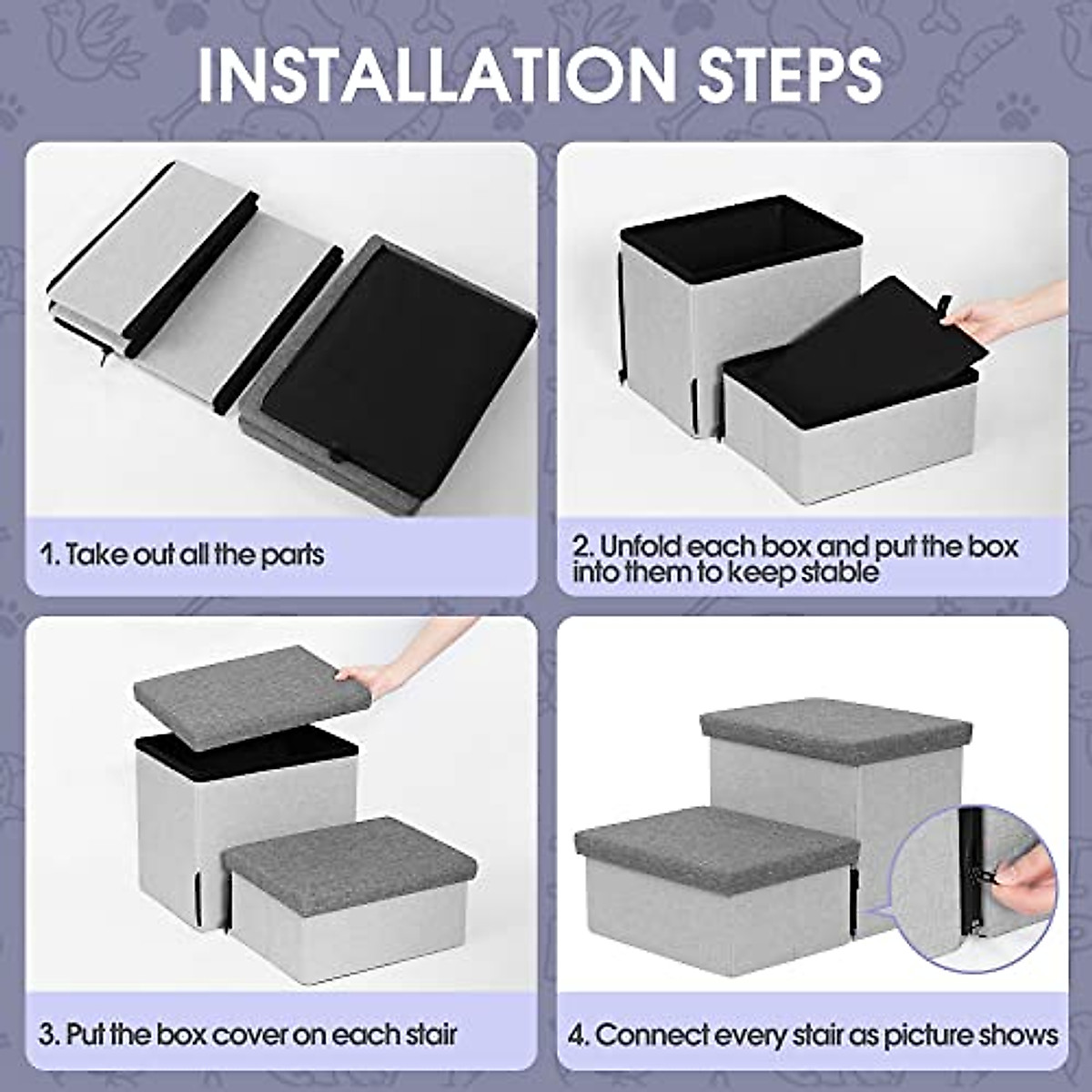 INSTALLATION STEPS

1. Take out all the parts

2. Unfold each box and put the box into them to keep stable

3. Put the box cover on each stair

4. Connect every stair as picture shows