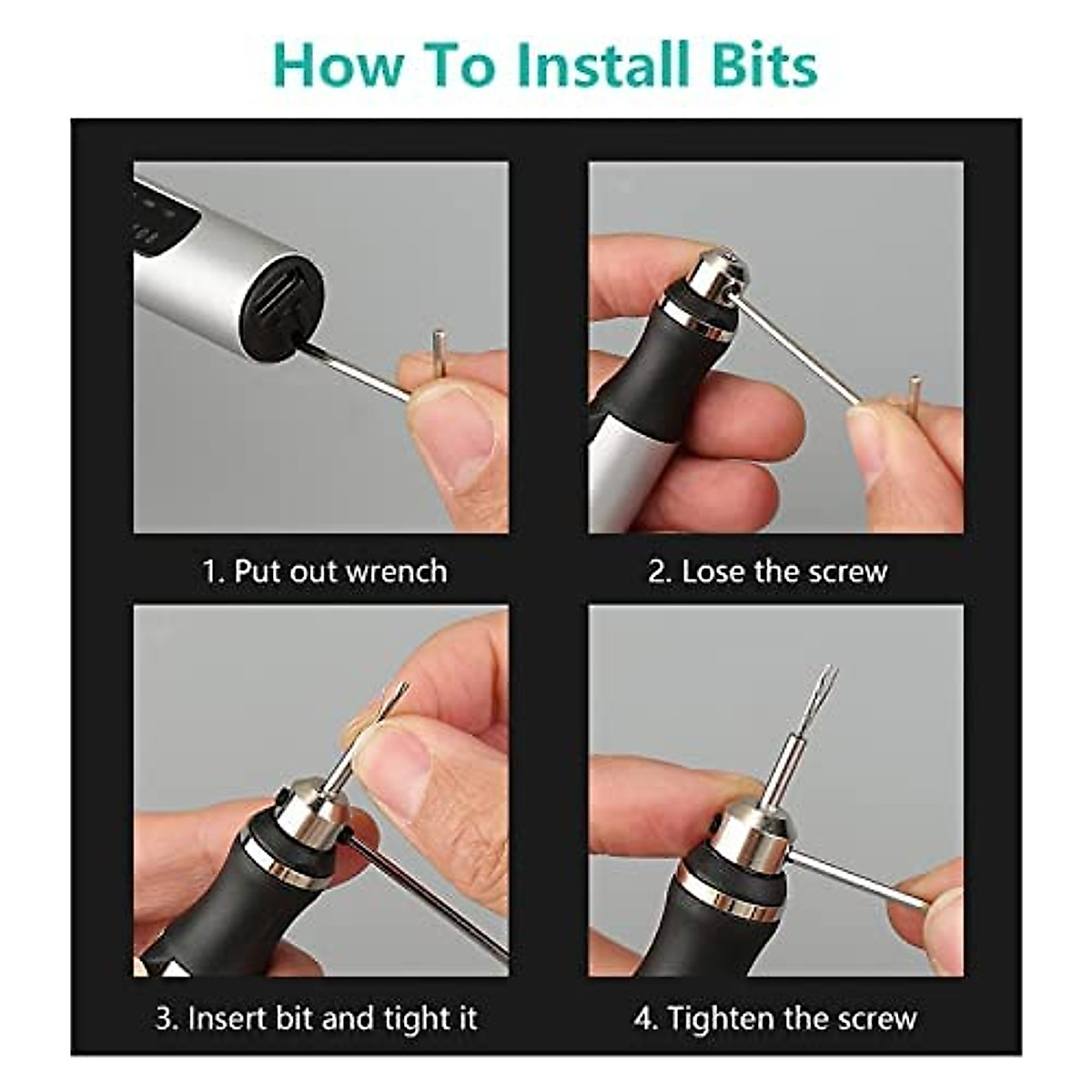 How To Install Bits

1. Put out wrench

2. Lose the screw

3. Insert bit and tight it

4. Tighten the screw