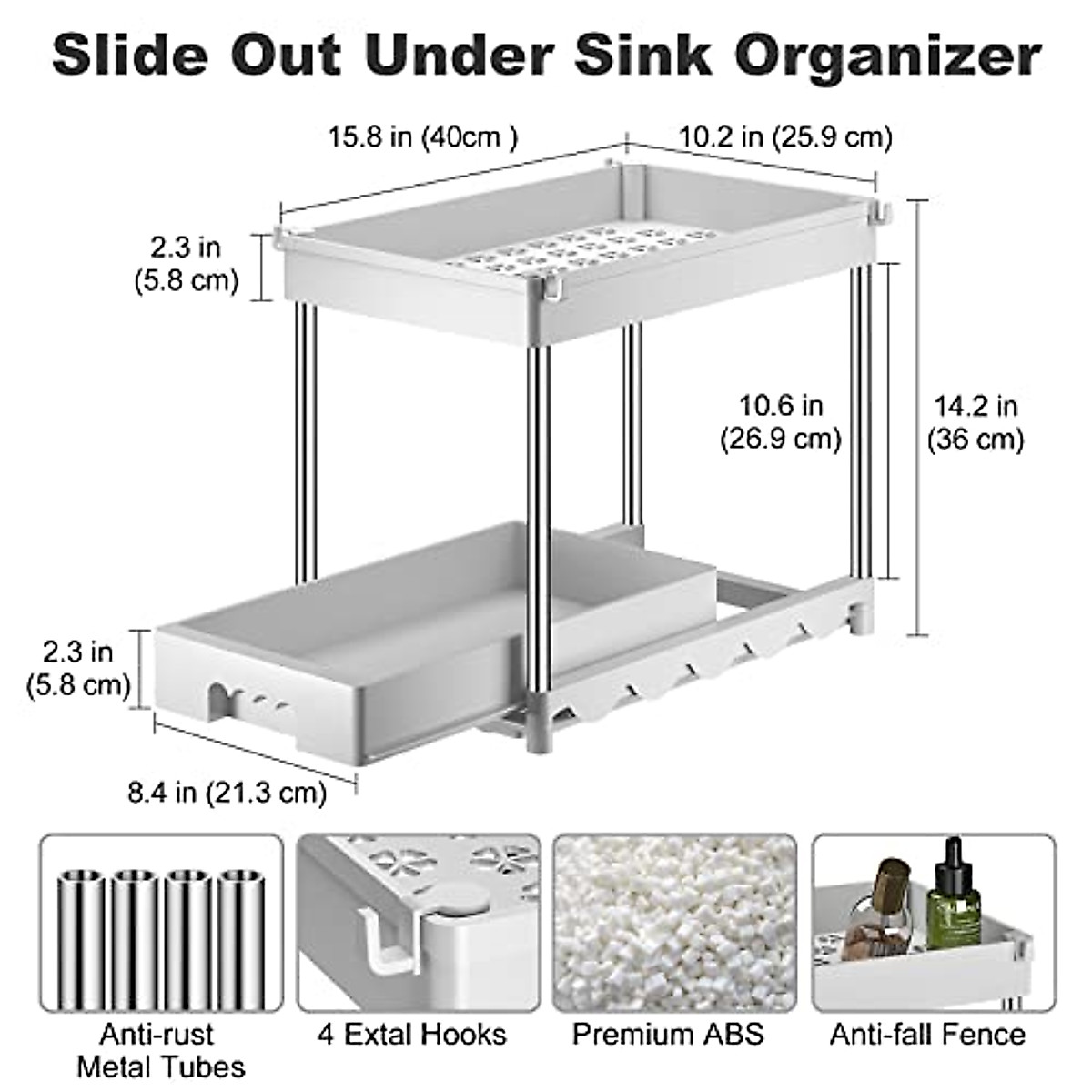 Slide Out Under Sink Organizer

15.8 in (40cm )

10.2 in (25.9 cm)

2.3 in
(5.8 cm)

10.6 in
(26.9 cm)

14.2 in
(36 cm)

2.3 in
(5.8 cm)

8.4 in (21.3 cm)

Anti-rust
Metal Tubes

4 Extal Hooks

Premium ABS

Anti-fall Fence