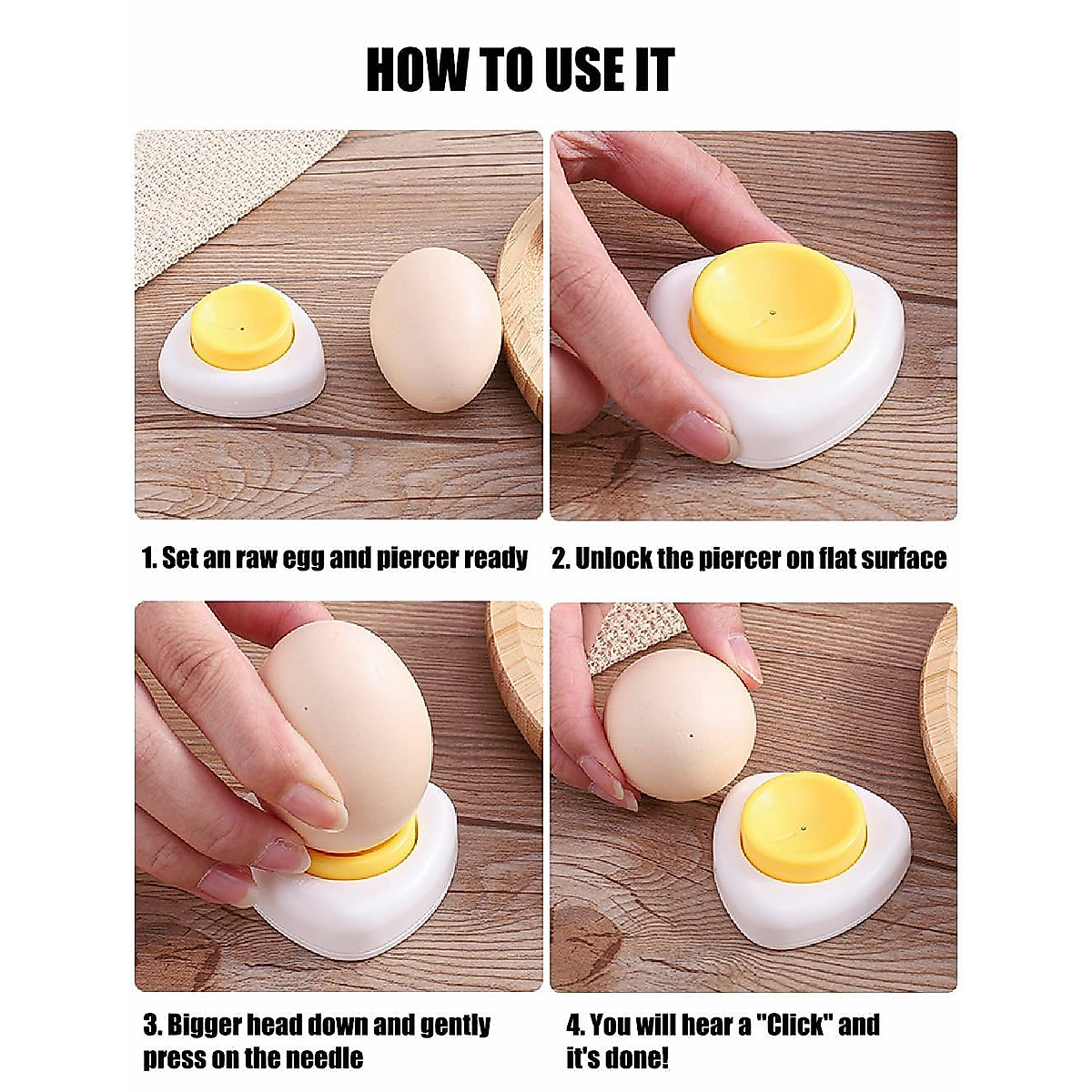 HOW TO USE IT

1. Set an raw egg and piercer ready

2. Unlock the piercer on flat surface

3. Bigger head down and gently press on the needle

4. You will hear a "Click" and it's done!