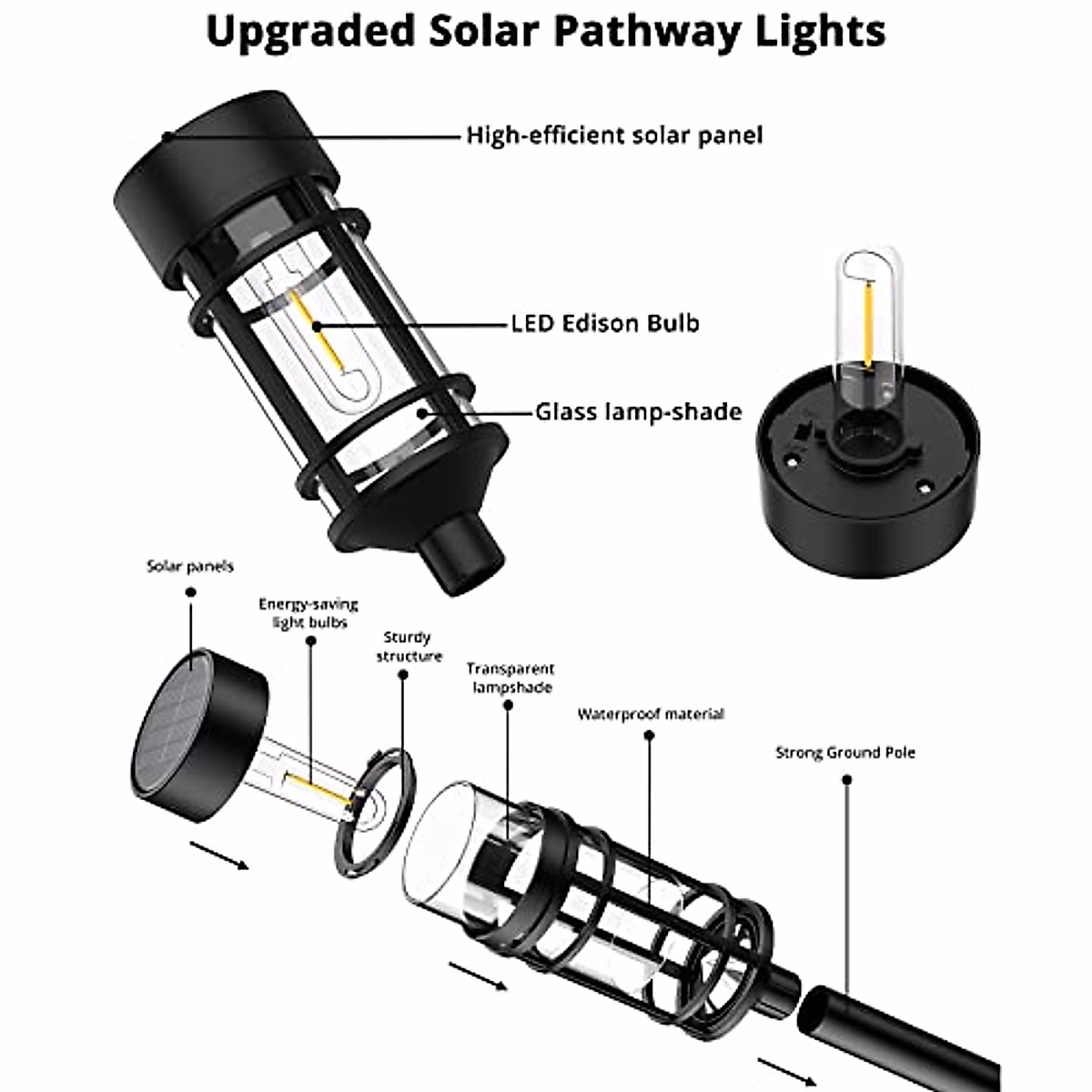 Upgraded Solar Pathway Lights

High-efficient solar panel

LED Edison Bulb

Glass lamp-shade

Solar panels

Energy-saving light bulbs

Sturdy structure

Transparent lampshade

Waterproof material

Strong Ground Pole