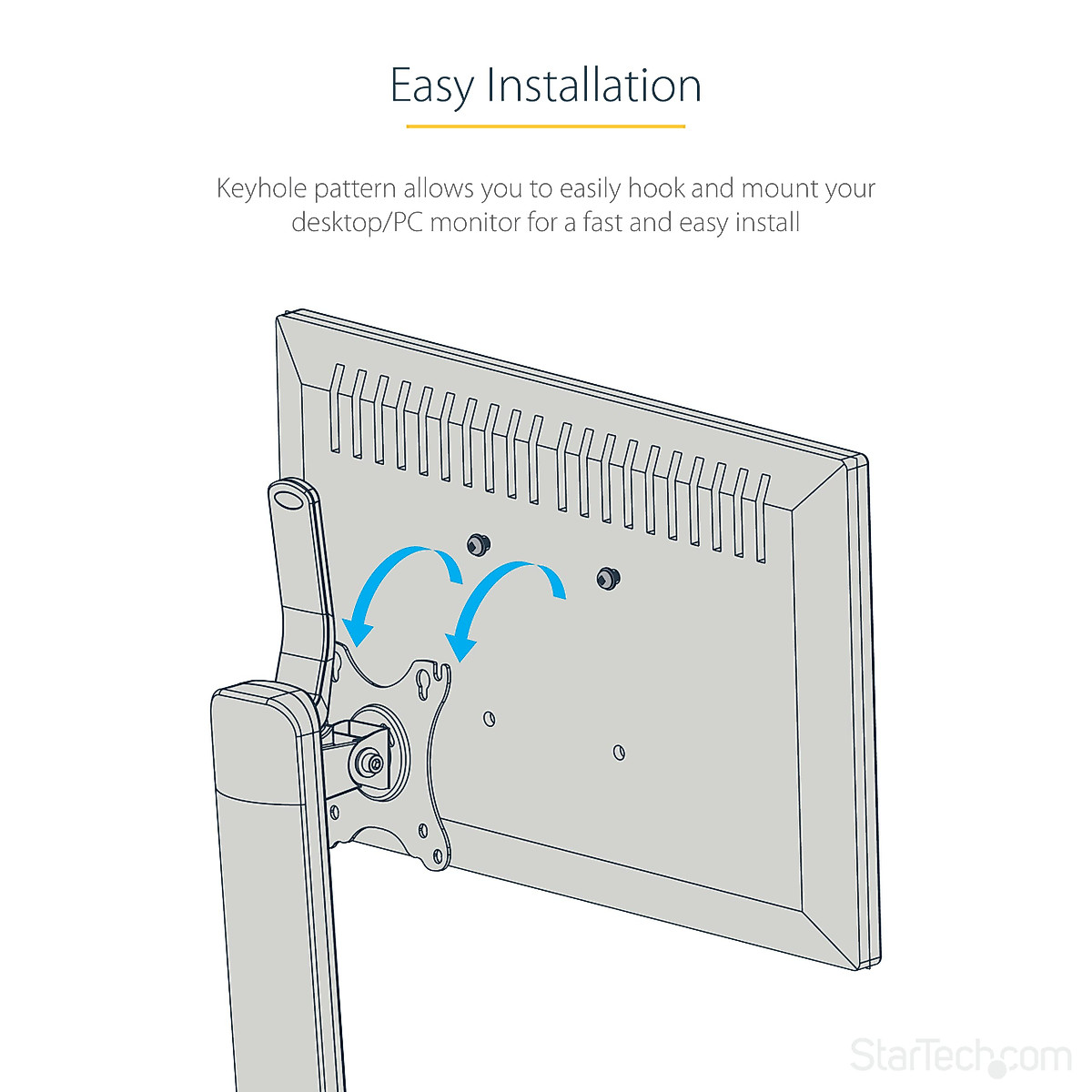 Easy Installation

Keyhole pattern allows you to easily hook and mount your desktop/PC monitor for a fast and easy install

StarTech.com