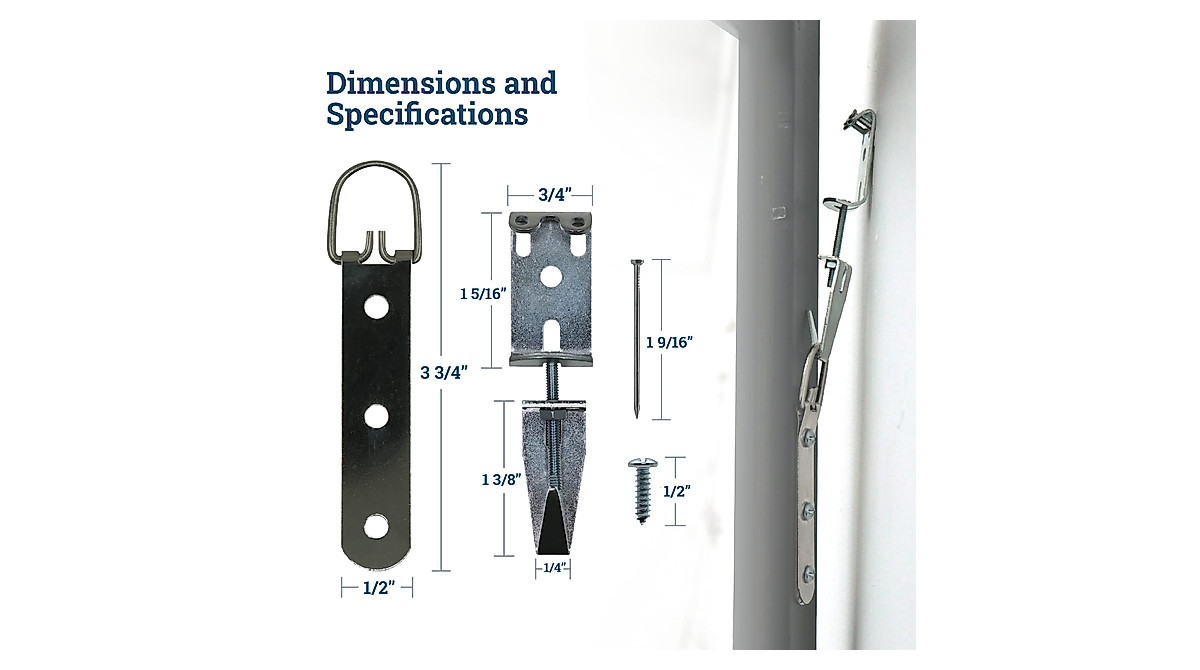 Dimensions and Specifications

3 3/4"

1/2"

3/4"

1 5/16"

1 3/8"

1/4"

1 9/16"

1/2"