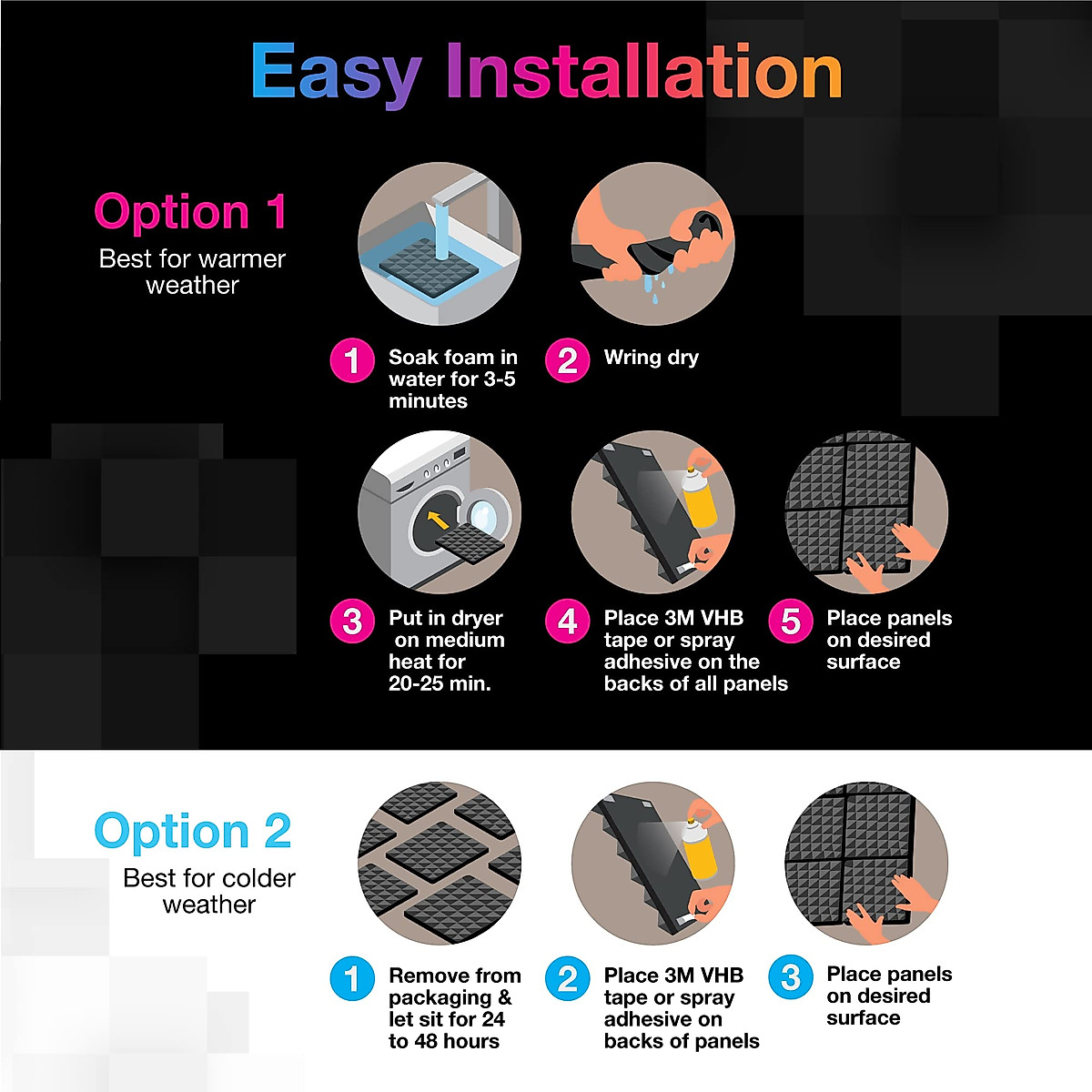 Easy Installation

Option 1
Best for warmer weather

1 Soak foam in water for 3-5 minutes

2 Wring dry

3 Put in dryer on medium heat for 20-25 min.

4 Place 3M VHB tape or spray adhesive on the backs of all panels

5 Place panels on desired surface

Option 2
Best for colder weather

1 Remove from packaging & let sit for 24 to 48 hours

2 Place 3M VHB tape or spray adhesive on backs of panels

3 Place panels on desired surface