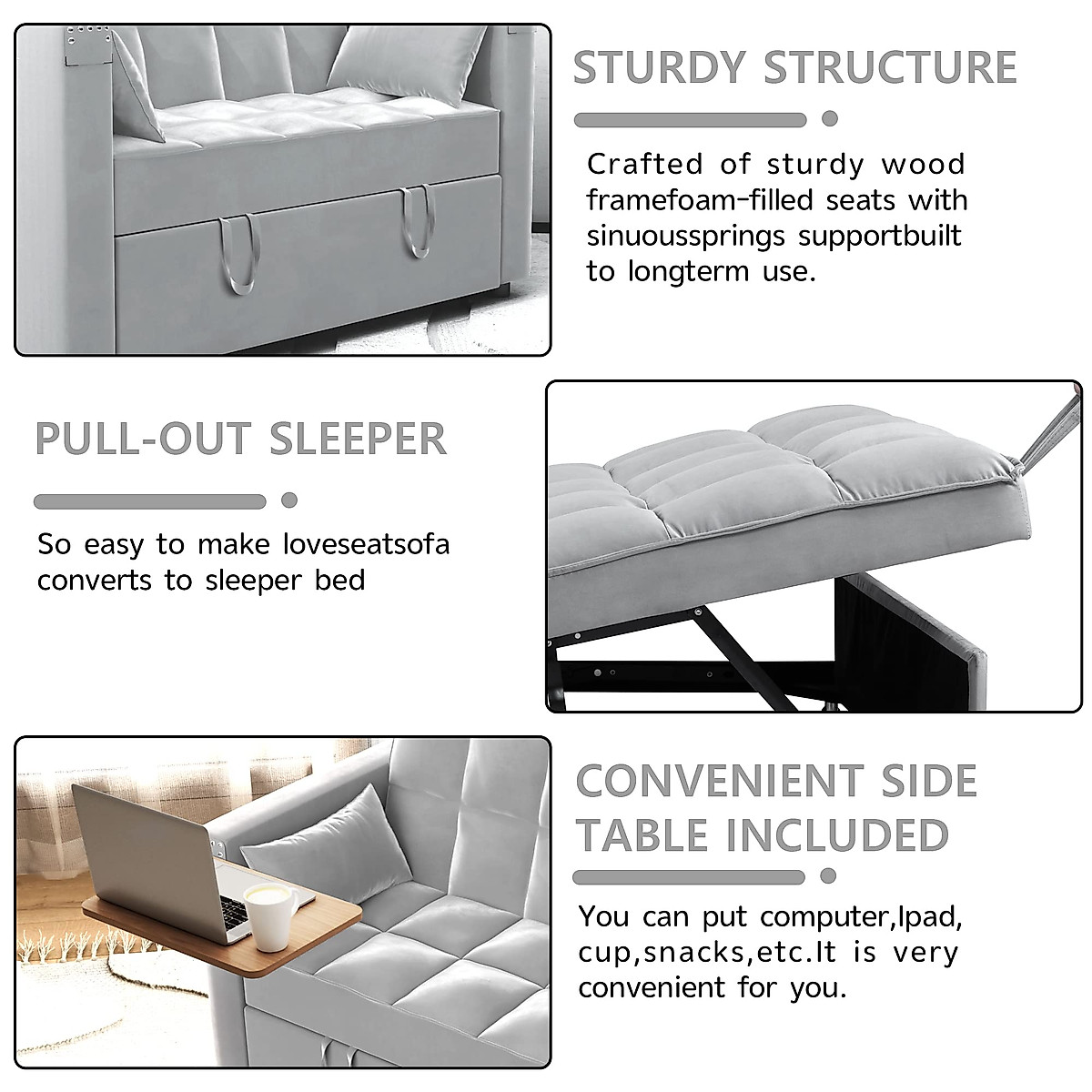 STURDY STRUCTURE

Crafted of sturdy wood framefoam-filled seats with sinuoussprings supportbuilt to longterm use.

PULL-OUT SLEEPER

So easy to make loveseatsofa converts to sleeper bed

CONVENIENT SIDE TABLE INCLUDED

You can put computer,Ipad, cup,snacks,etc.It is very convenient for you.