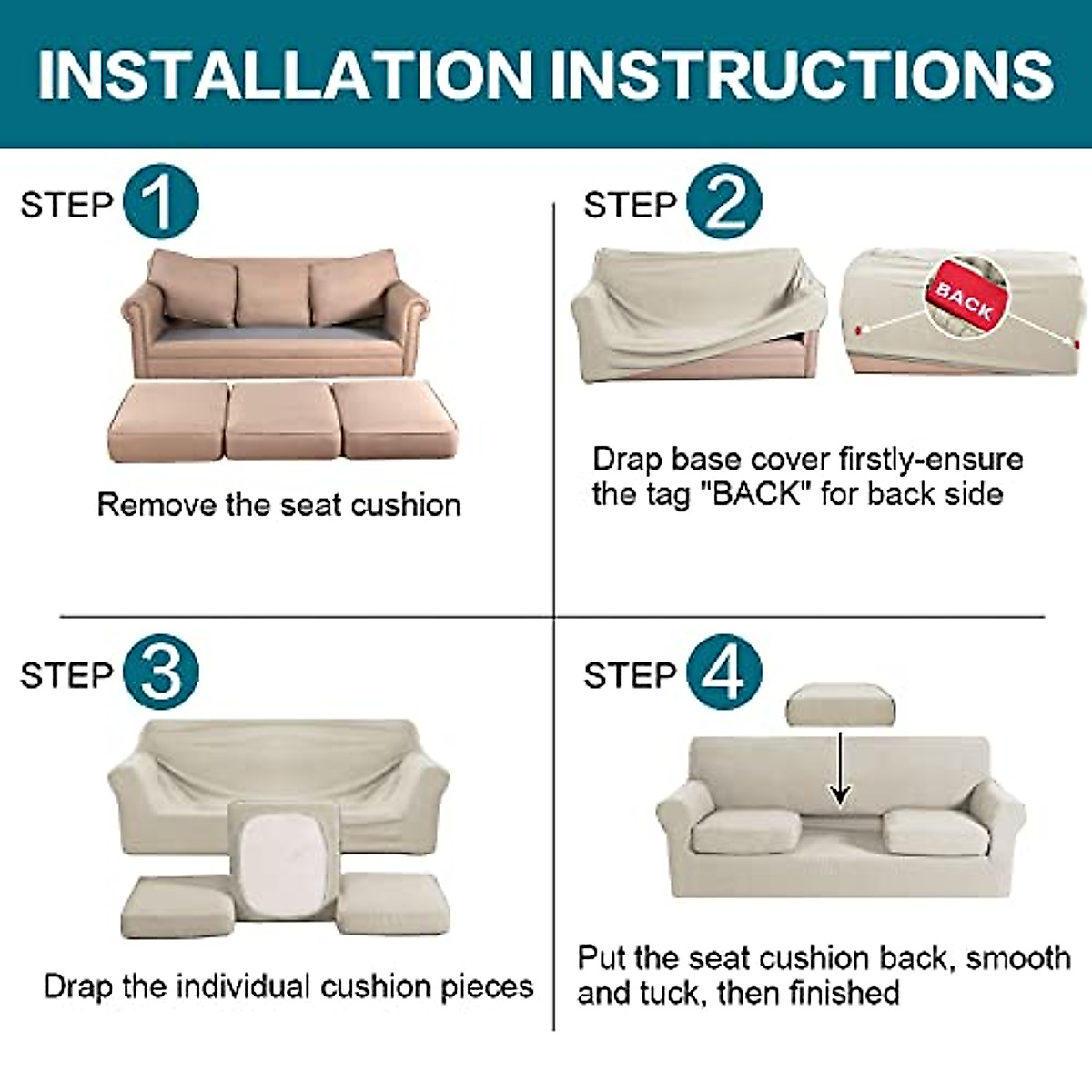 INSTALLATION INSTRUCTIONS

STEP 1

Remove the seat cushion

STEP 2

BACK

Drap base cover firstly-ensure the tag "BACK" for back side

STEP 3

Drap the individual cushion pieces

STEP 4

Put the seat cushion back, smooth and tuck, then finished