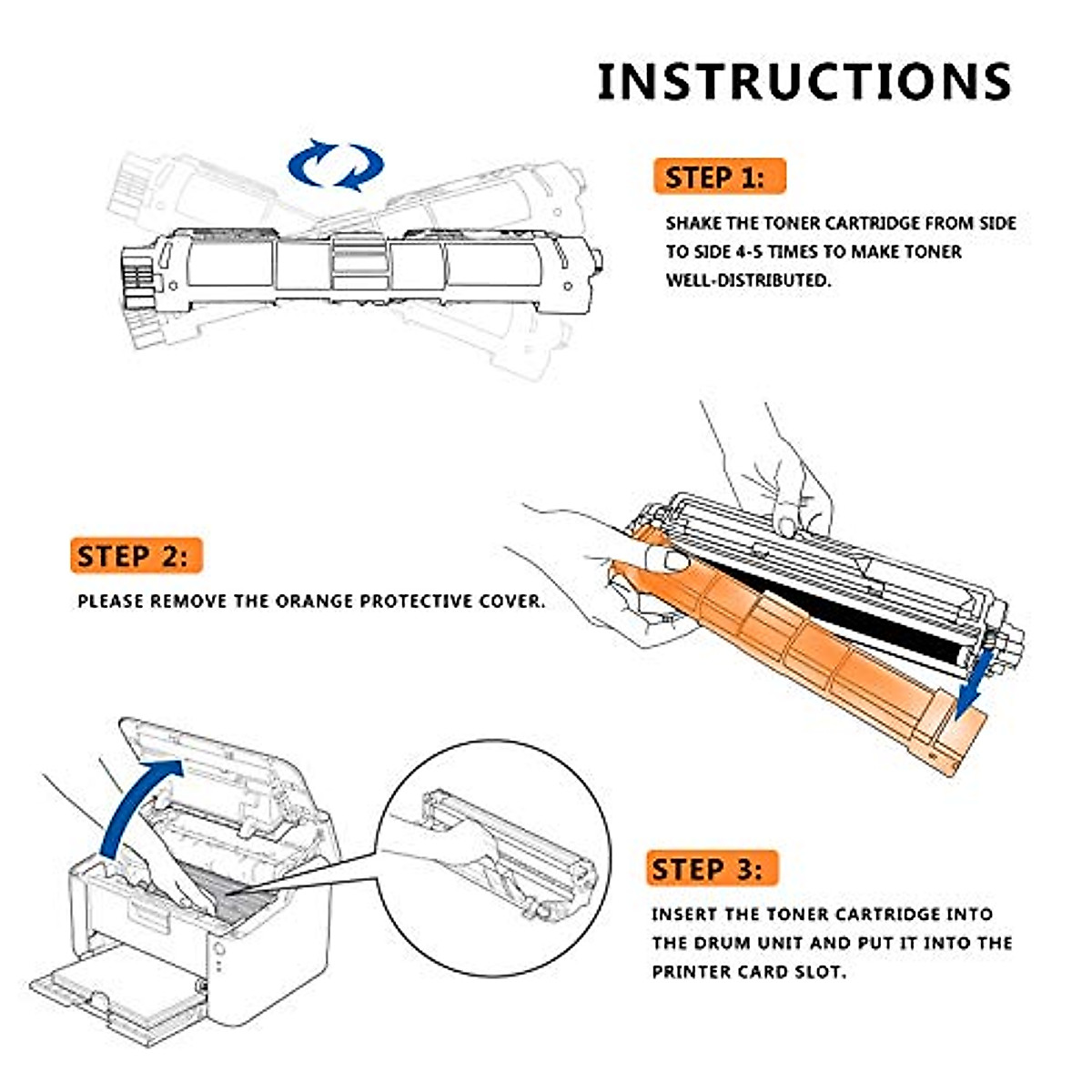 INSTRUCTIONS

STEP 1:

SHAKE THE TONER CARTRIDGE FROM SIDE TO SIDE 4-5 TIMES TO MAKE TONER WELL-DISTRIBUTED.

STEP 2:

PLEASE REMOVE THE ORANGE PROTECTIVE COVER.

STEP 3:

INSERT THE TONER CARTRIDGE INTO THE DRUM UNIT AND PUT IT INTO THE PRINTER CARD SLOT.