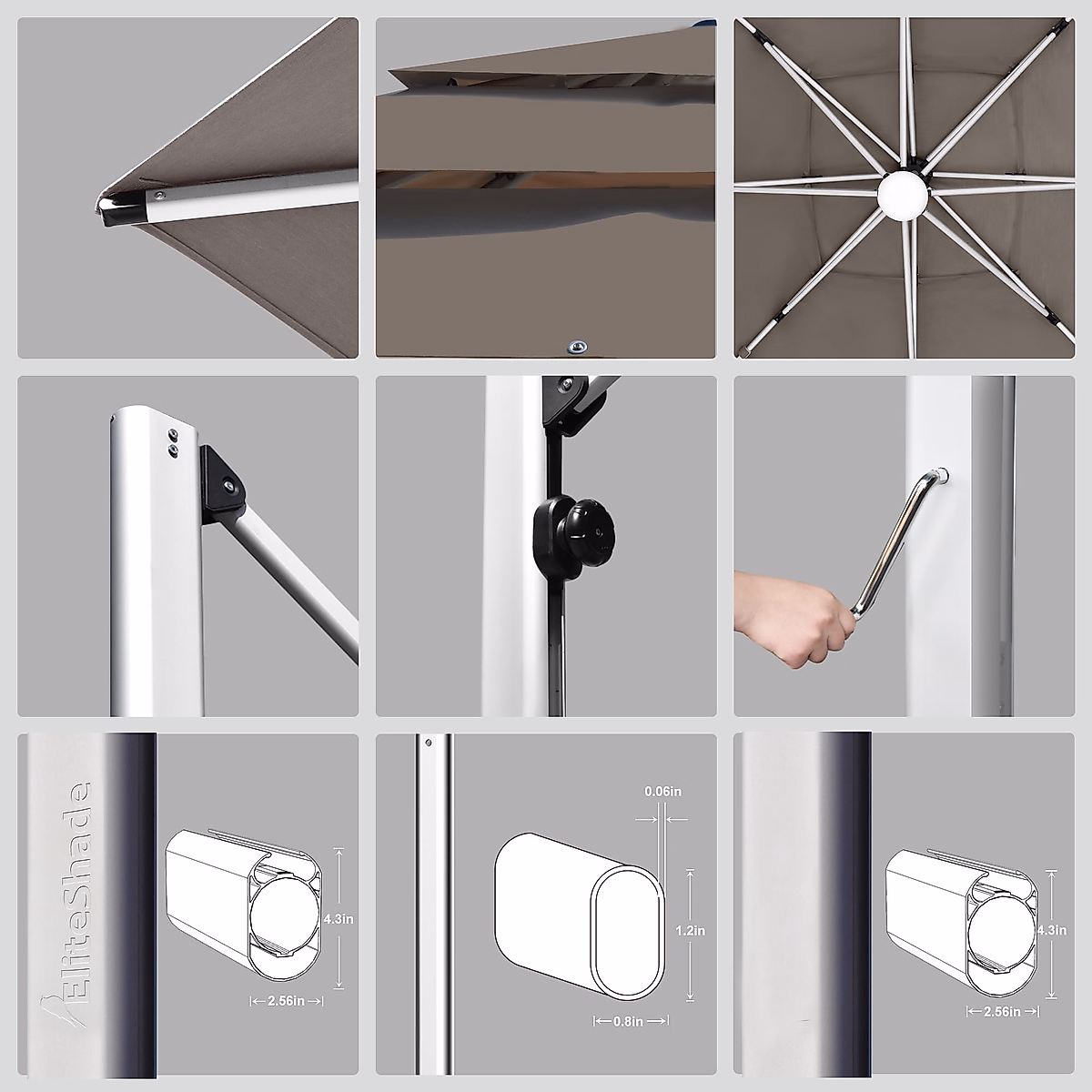 EliteShade

4.3in

2.56in

0.06in

1.2in

0.8in

4.3in

2.56in