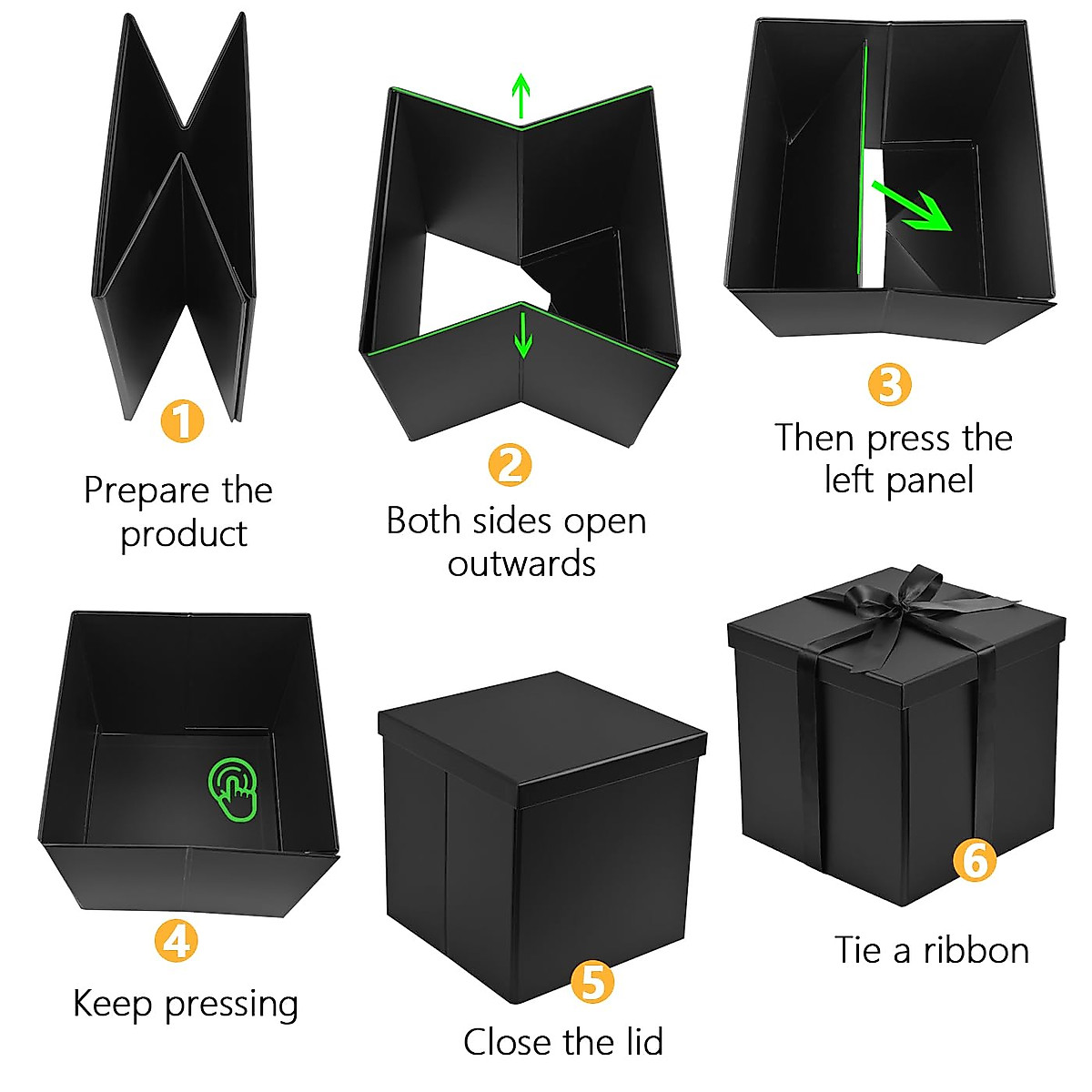 1
Prepare the product

2
Both sides open outwards

3
Then press the left panel

4
Keep pressing

5
Close the lid

6
Tie a ribbon