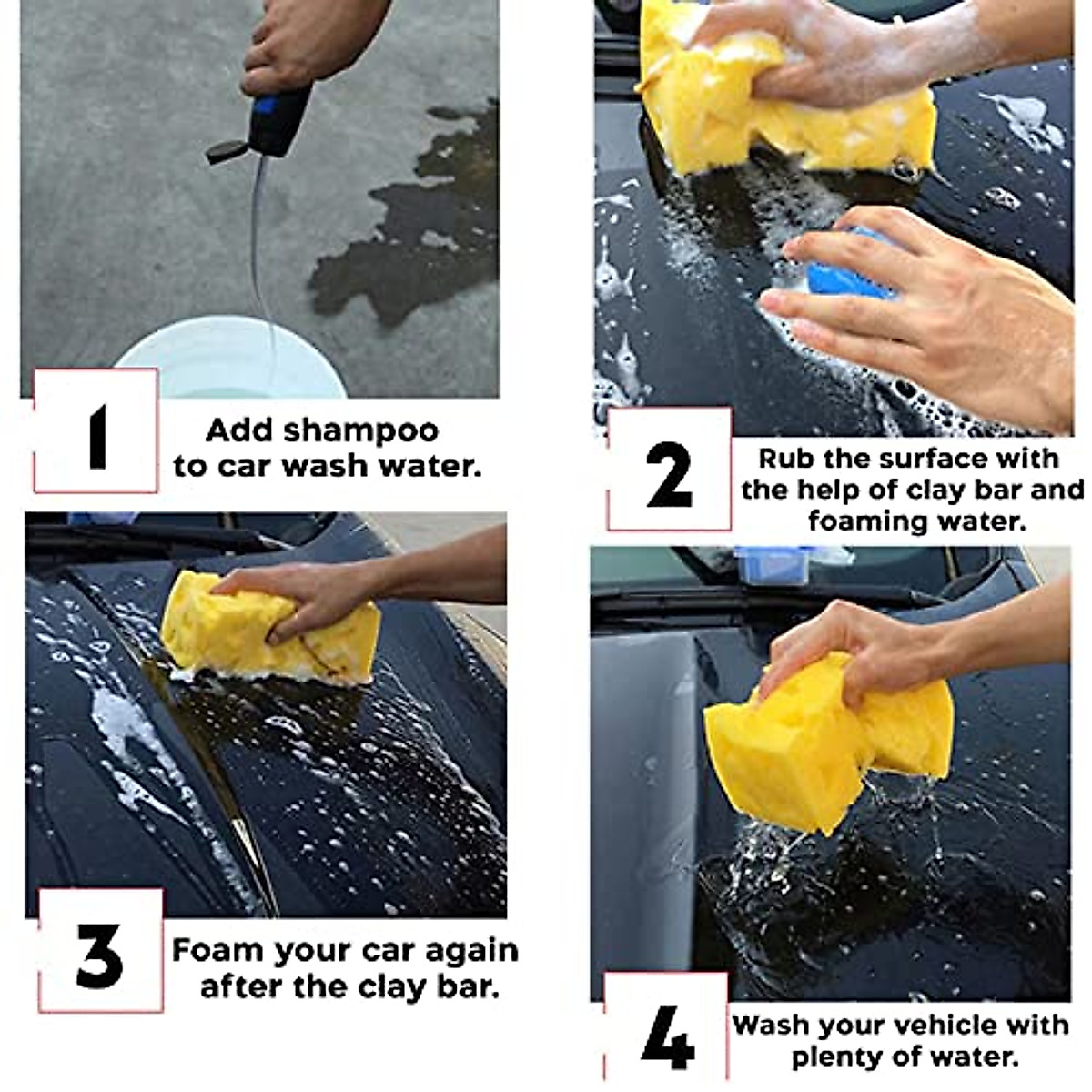 1

Add shampoo to car wash water.

2

Rub the surface with the help of clay bar and foaming water.

3

Foam your car again after the clay bar.

4

Wash your vehicle with plenty of water.