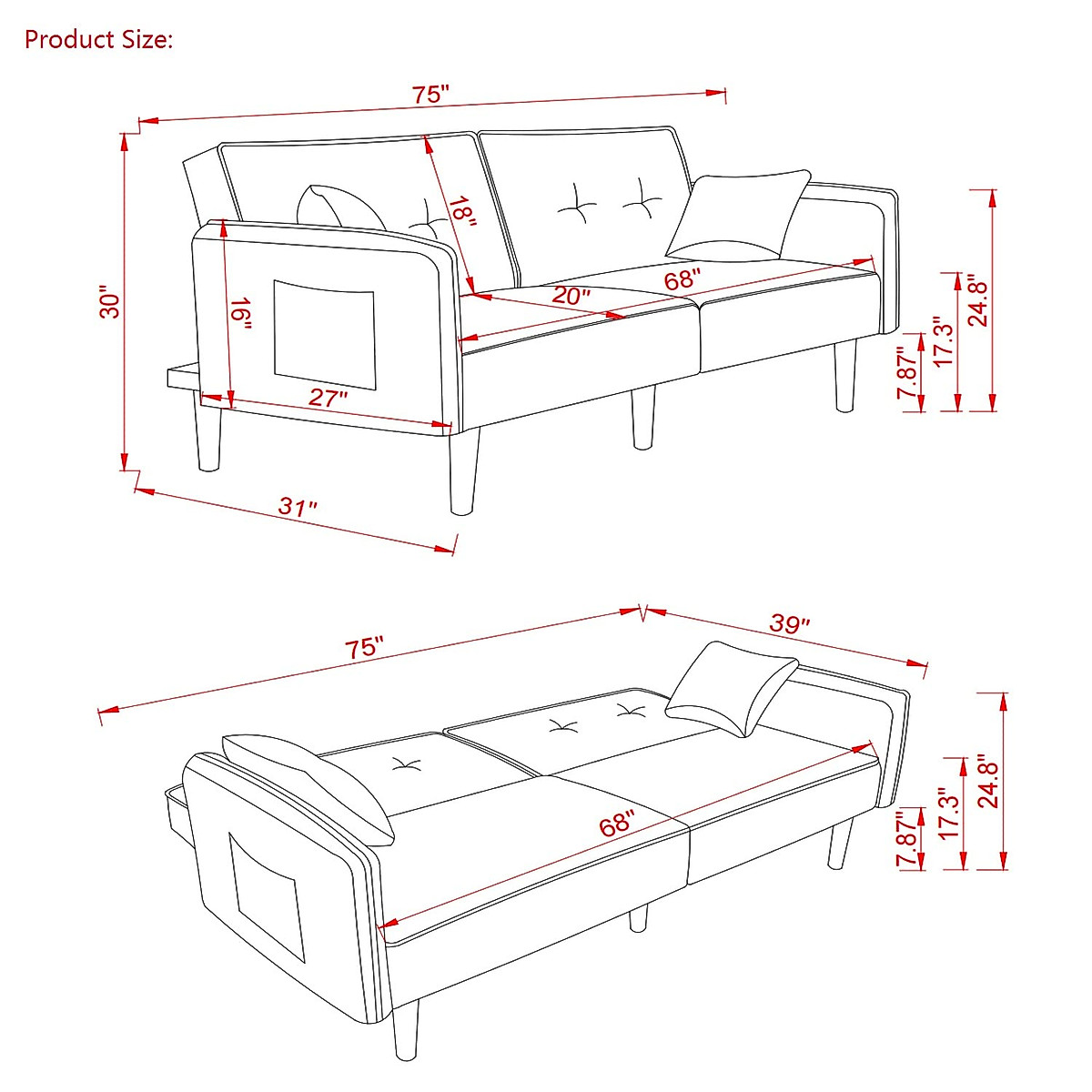 Product Size:

75"

30"

18"

16"

20"

68"

27"

31"

7.87"

17.3"

24.8"

75"

39"

68"

7.87"

17.3"

24.8"