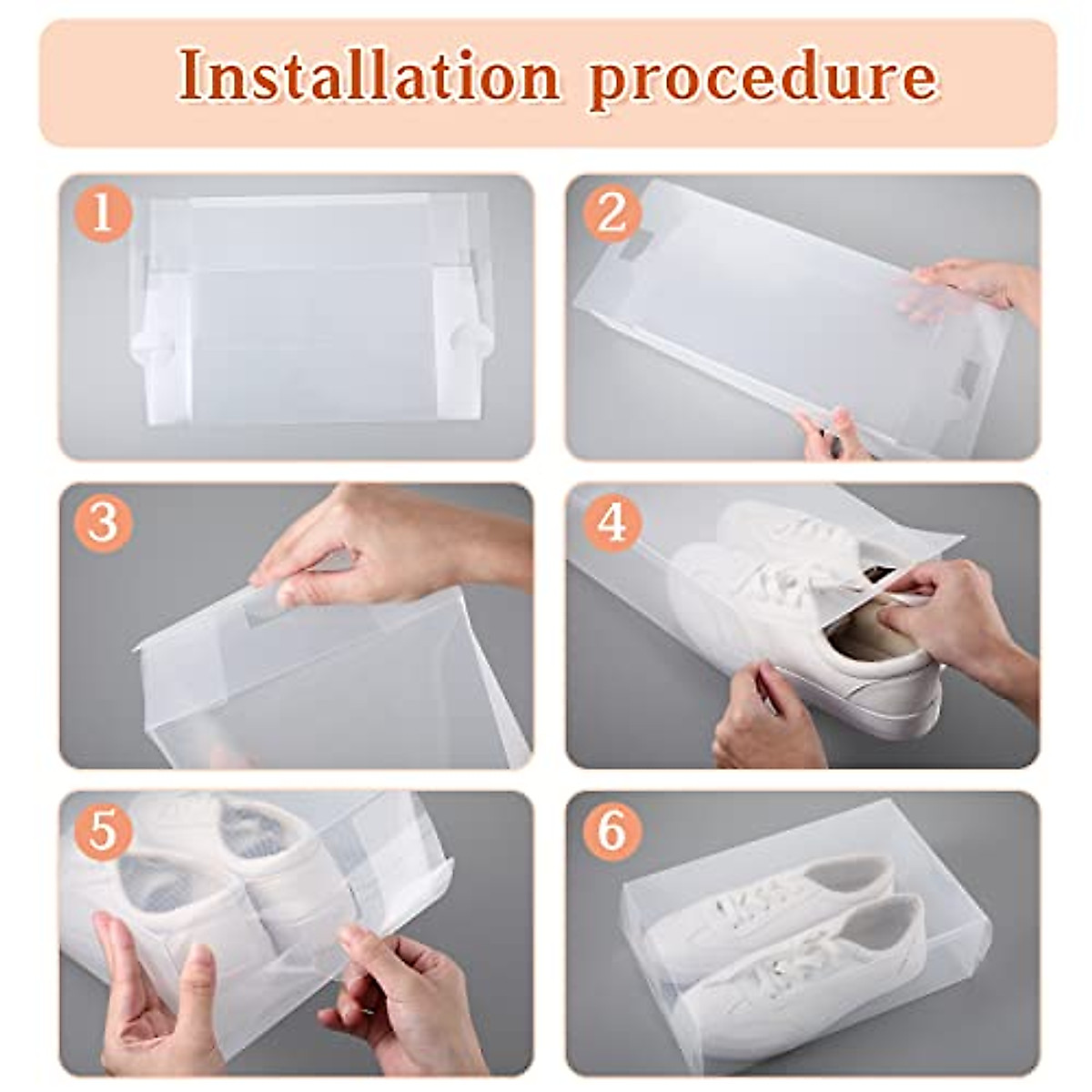 Installation procedure

1

2

3

4

5

6