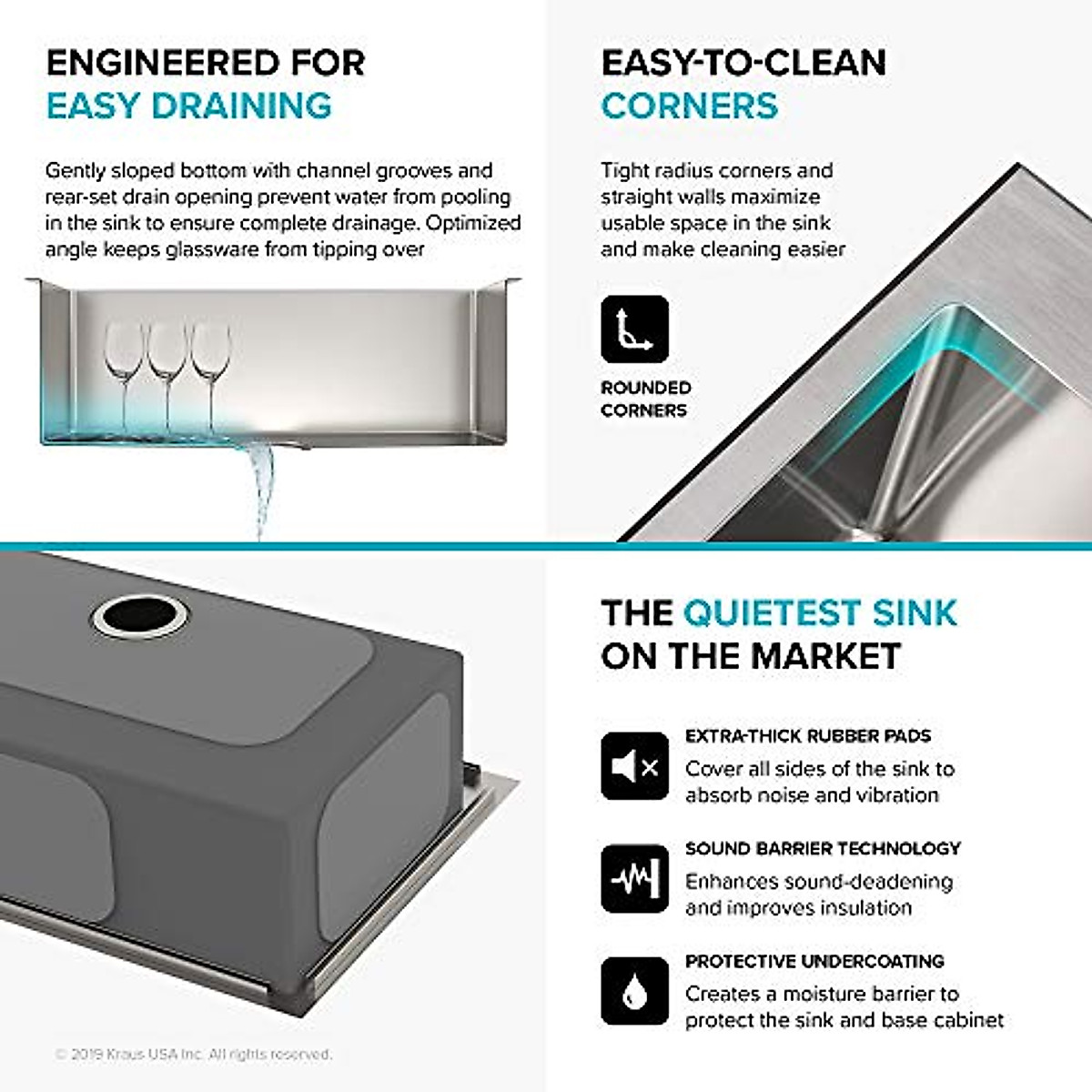 ENGINEERED FOR
EASY DRAINING

Gently sloped bottom with channel grooves and rear-set drain opening prevent water from pooling in the sink to ensure complete drainage. Optimized angle keeps glassware from tipping over

EASY-TO-CLEAN
CORNERS

Tight radius corners and straight walls maximize usable space in the sink and make cleaning easier

ROUNDED
CORNERS

THE QUIETEST SINK
ON THE MARKET

EXTRA-THICK RUBBER PADS
Cover all sides of the sink to absorb noise and vibration

SOUND BARRIER TECHNOLOGY
Enhances sound-deadening and improves insulation

PROTECTIVE UNDERCOATING
Creates a moisture barrier to protect the sink and base cabinet

© 2019 Kraus USA Inc. All rights reserved.