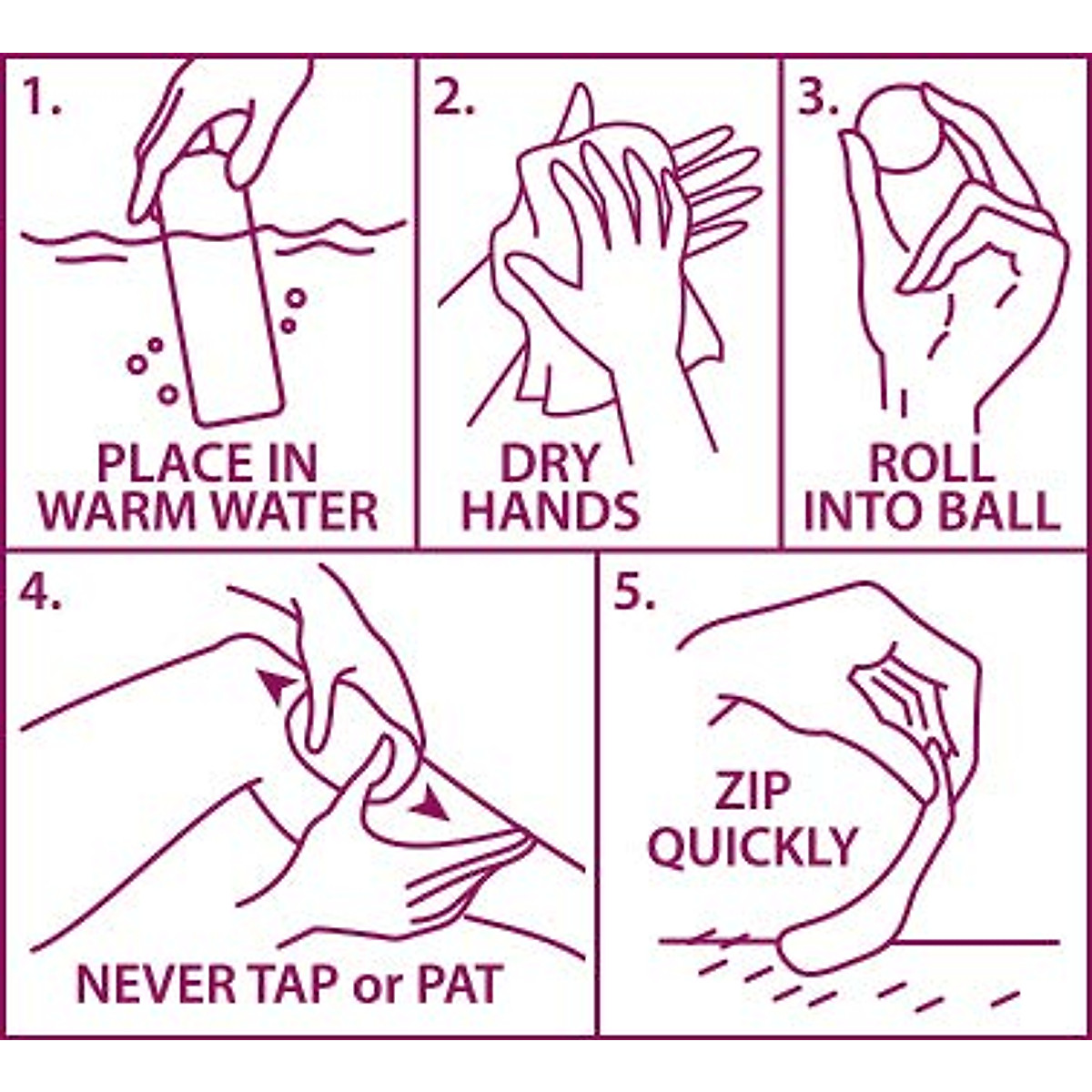 1.
PLACE IN WARM WATER

2.
DRY HANDS

3.
ROLL INTO BALL

4.
NEVER TAP or PAT

5.
ZIP QUICKLY