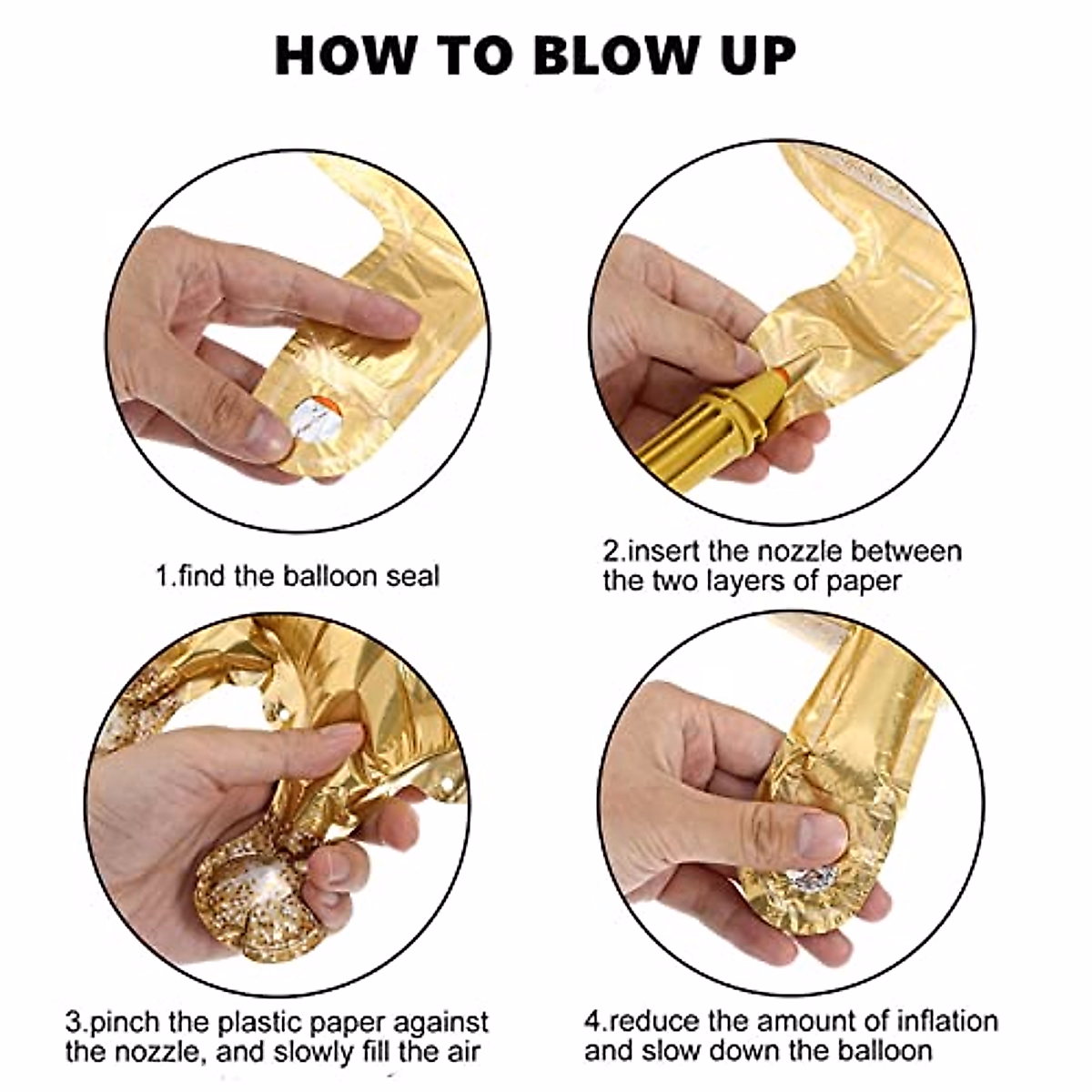 HOW TO BLOW UP

1.find the balloon seal

2.insert the nozzle between the two layers of paper

3.pinch the plastic paper against the nozzle, and slowly fill the air

4.reduce the amount of inflation and slow down the balloon