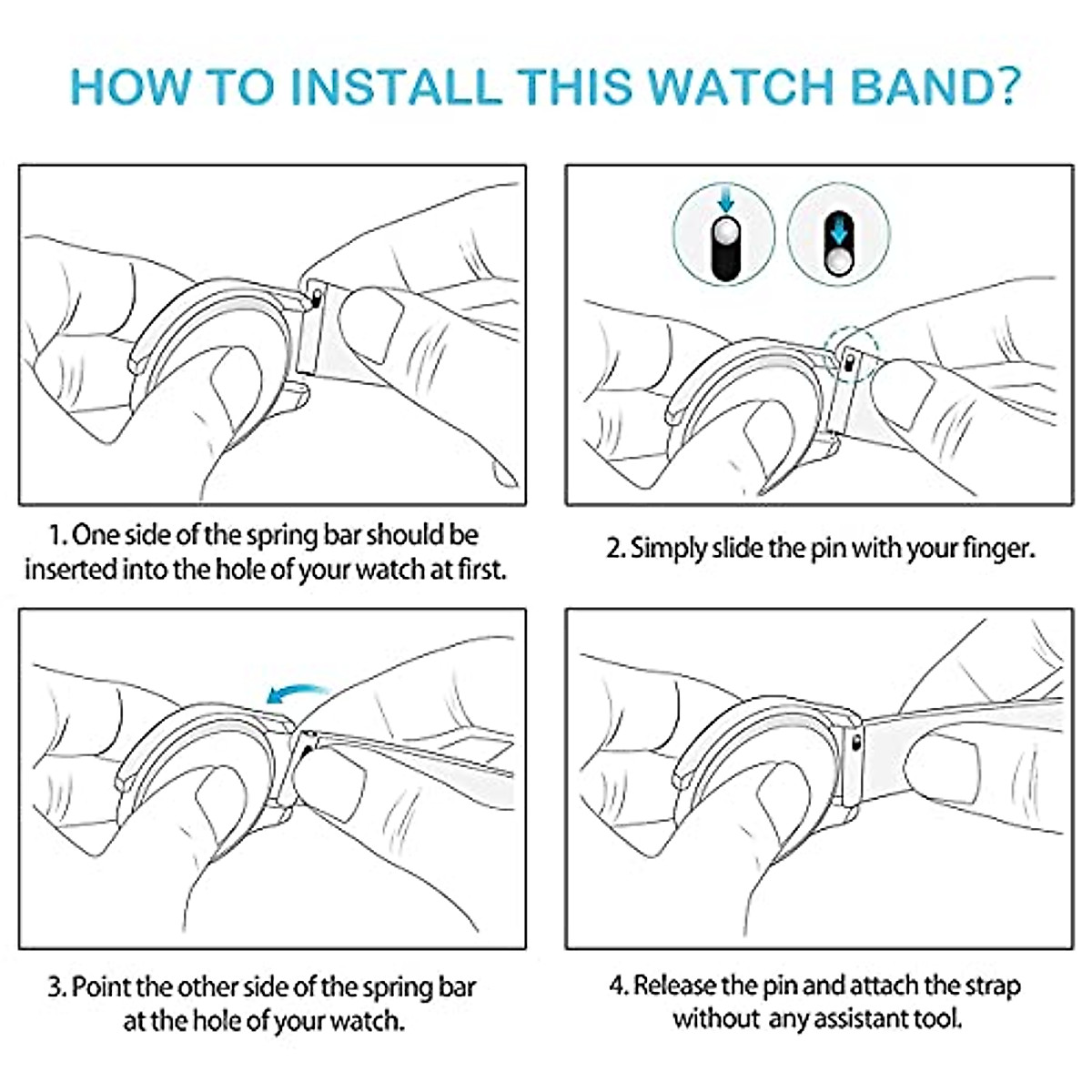 HOW TO INSTALL THIS WATCH BAND?

1. One side of the spring bar should be inserted into the hole of your watch at first.

2. Simply slide the pin with your finger.

3. Point the other side of the spring bar at the hole of your watch.

4. Release the pin and attach the strap without any assistant tool.