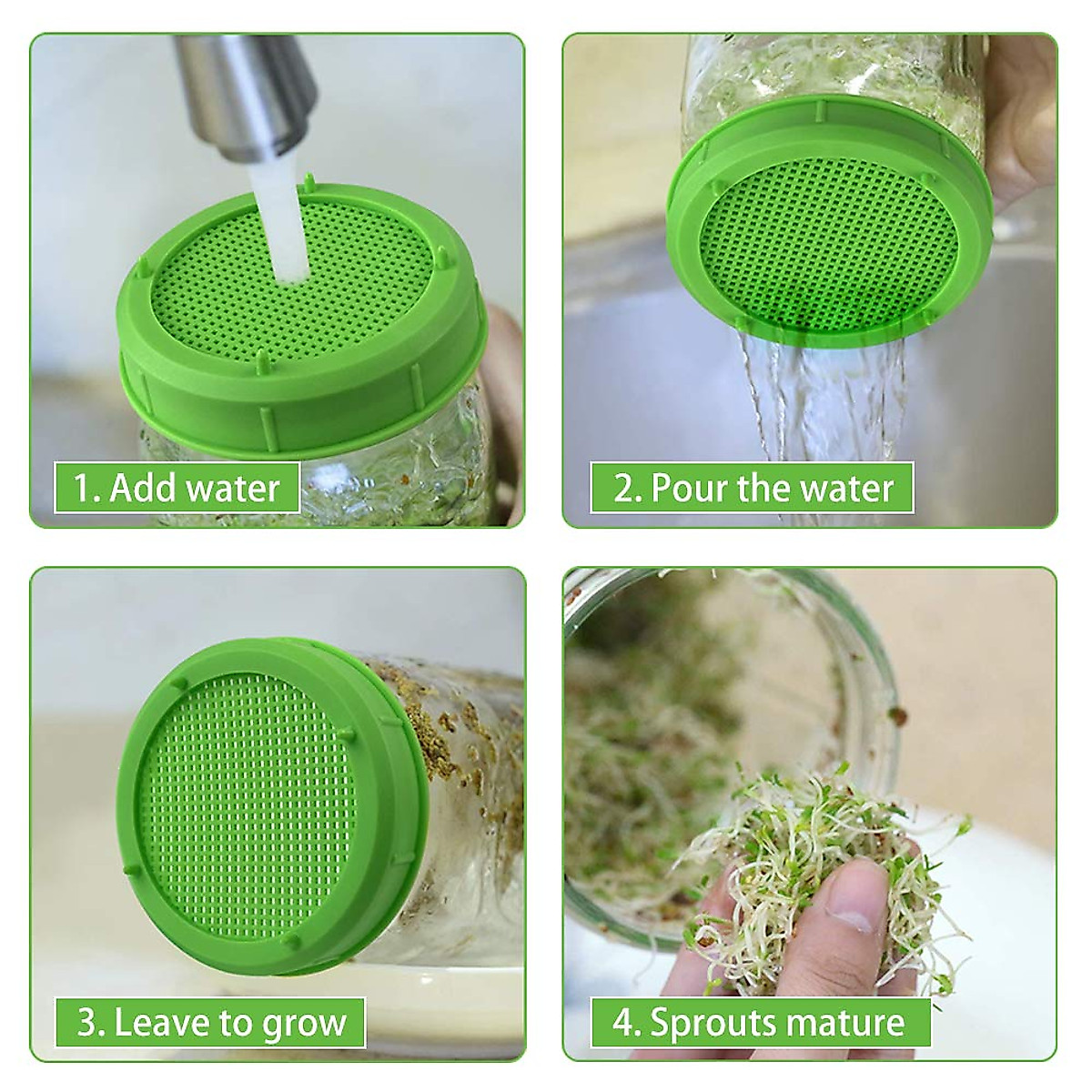 1. Add water

2. Pour the water

3. Leave to grow

4. Sprouts mature