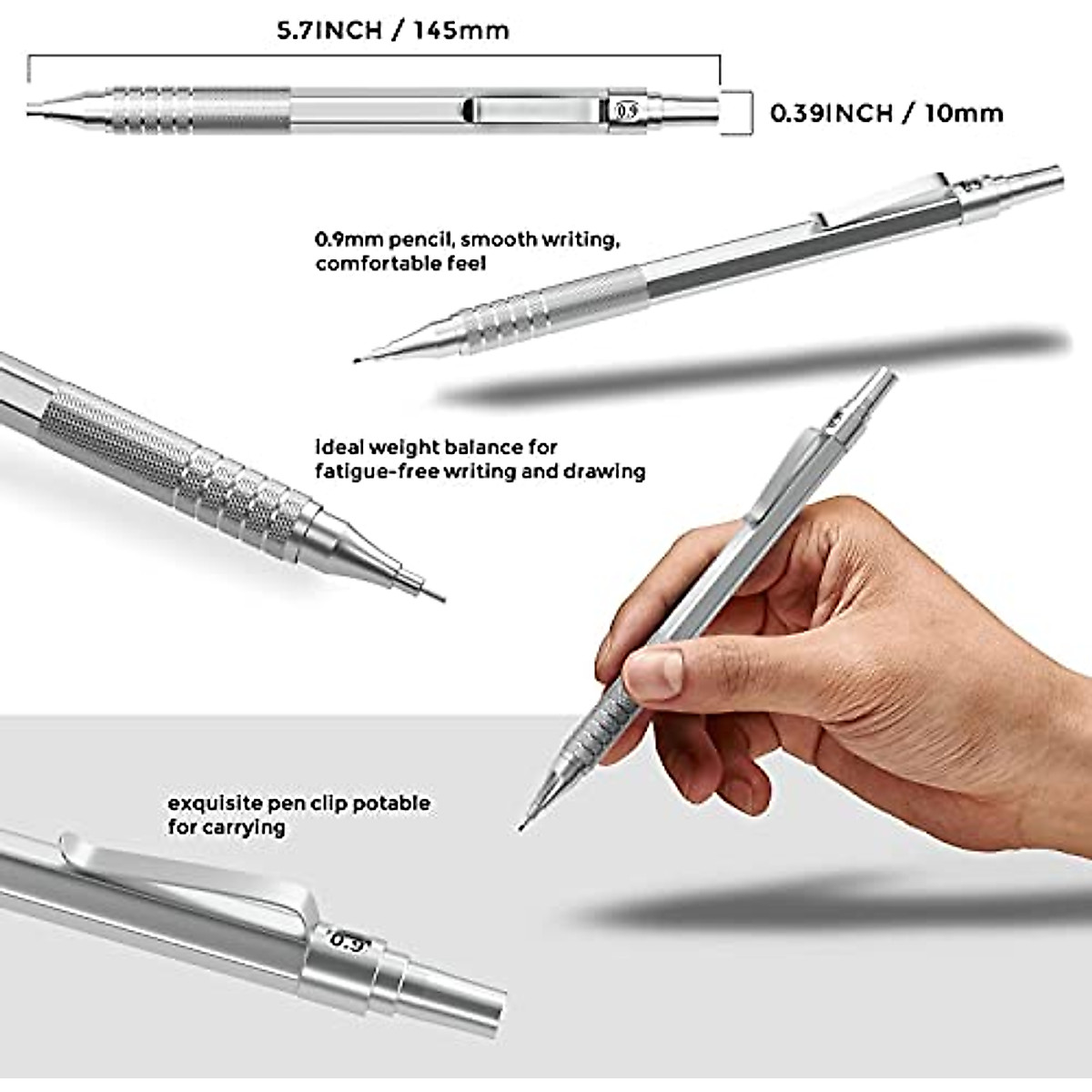 5.7INCH / 145mm

0.9

0.39INCH / 10mm

0.9mm pencil, smooth writing, comfortable feel

ideal weight balance for fatigue-free writing and drawing

exquisite pen clip potable for carrying

0.9