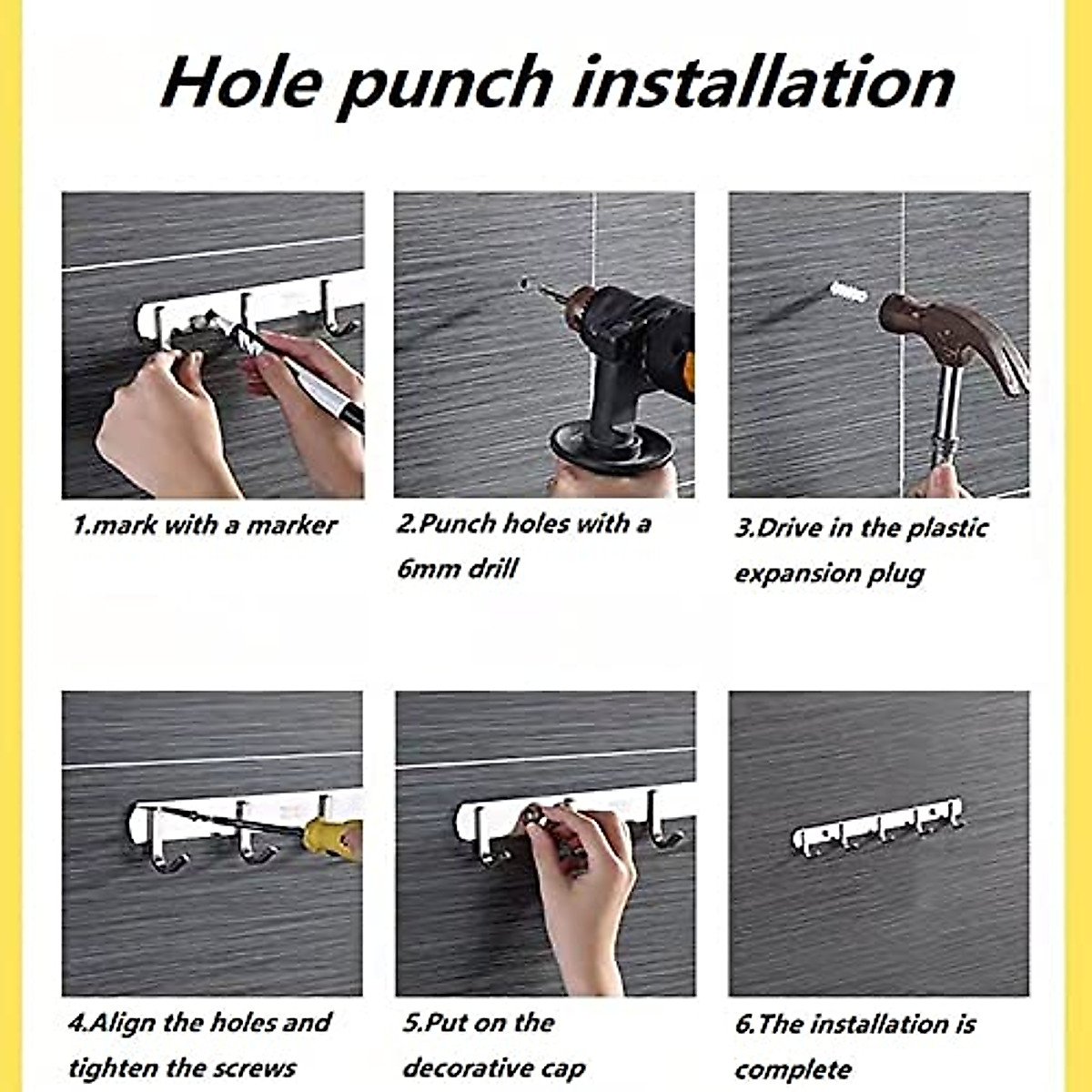 Hole punch installation

1.mark with a marker

2.Punch holes with a 6mm drill

3.Drive in the plastic expansion plug

4.Align the holes and tighten the screws

5.Put on the decorative cap

6.The installation is complete