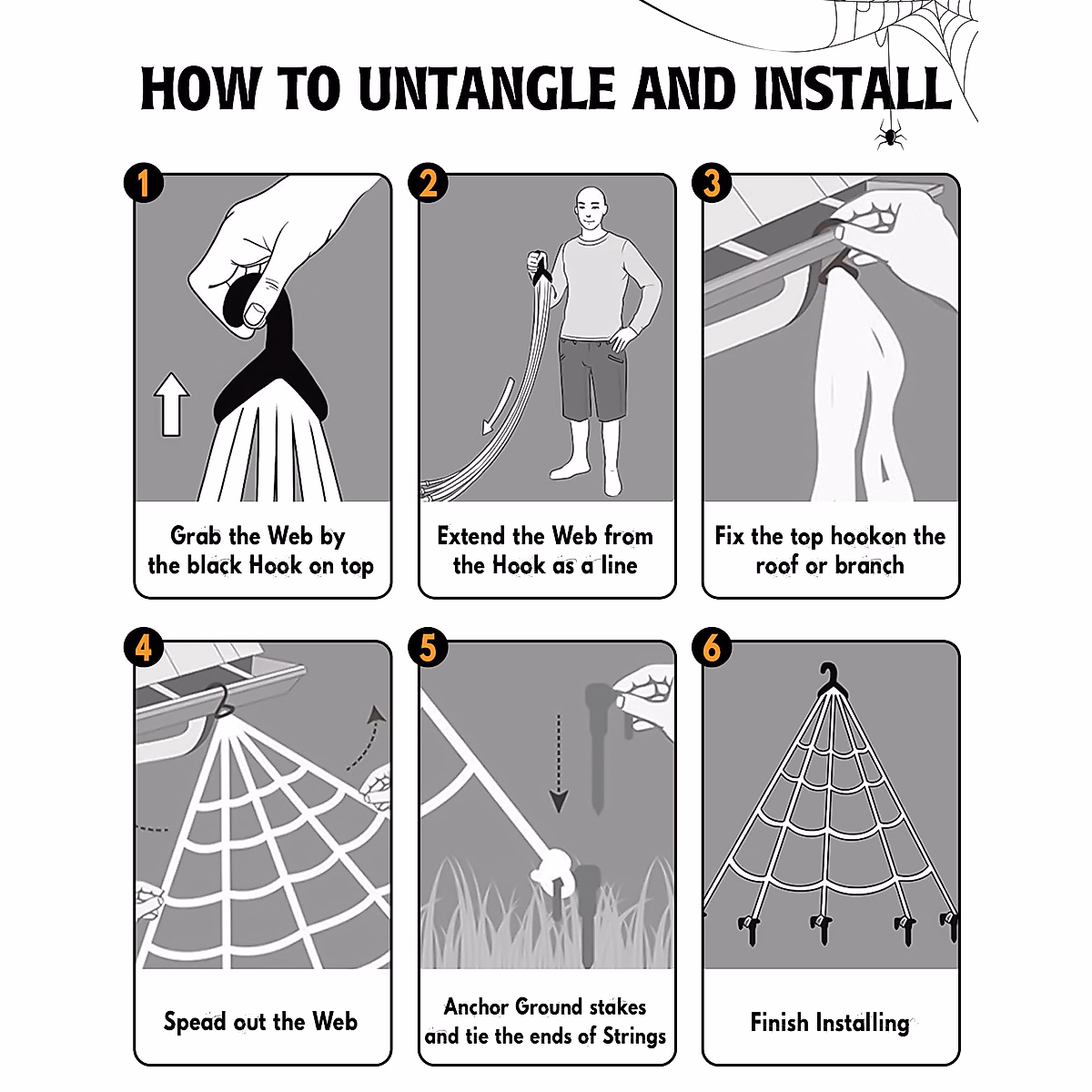 HOW TO UNTANGLE AND INSTALL

1
Grab the Web by the black Hook on top

2
Extend the Web from the Hook as a line

3
Fix the top hookon the roof or branch

4
Spead out the Web

5
Anchor Ground stakes and tie the ends of Strings

6
Finish Installing