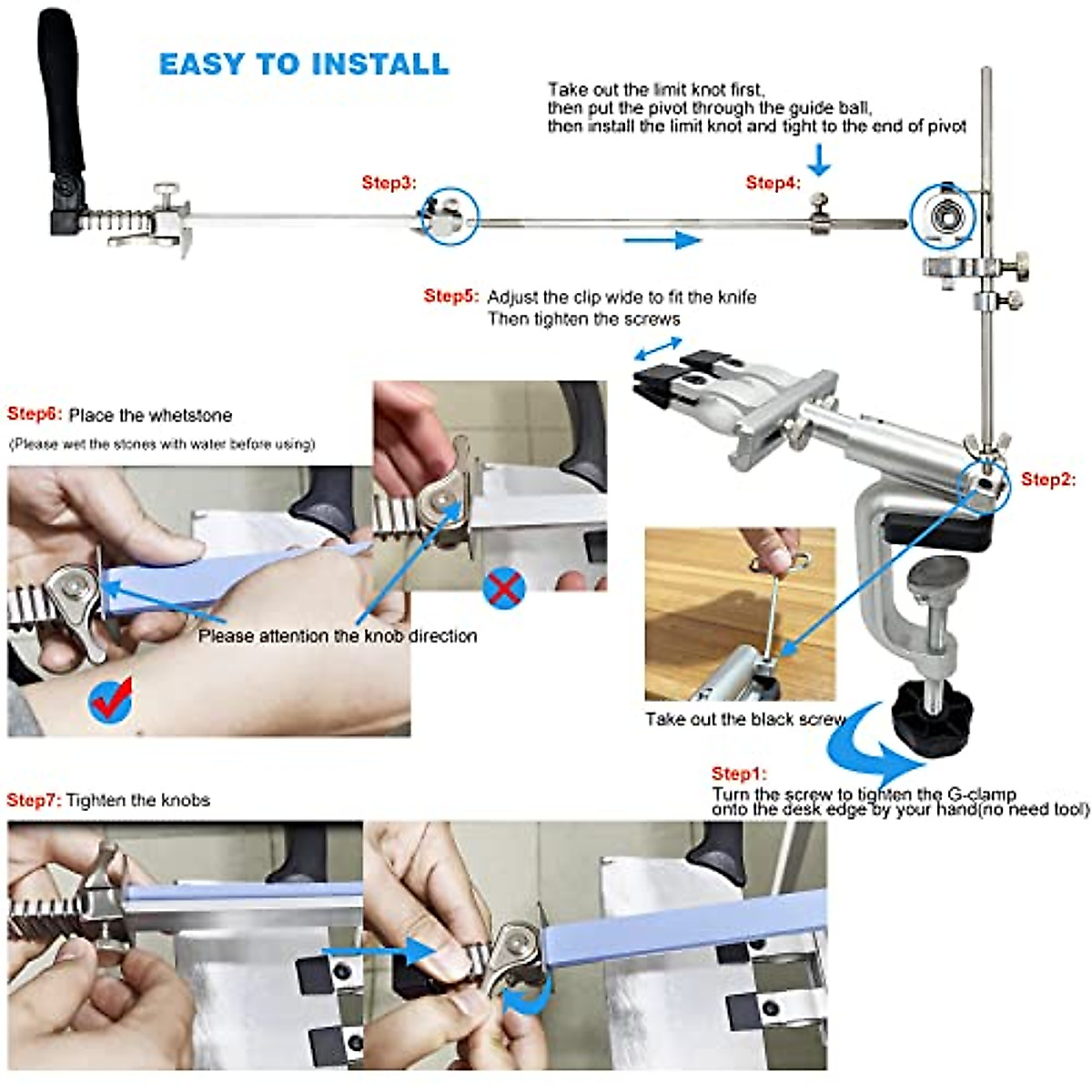 EASY TO INSTALL

Take out the limit knot first, then put the pivot through the guide ball, then install the limit knot and tight to the end of pivot

Step3:

Step4:

Step5: Adjust the clip wide to fit the knife Then tighten the screws

Step6: Place the whetstone
(Please wet the stones with water before using)

Please attention the knob direction

Step2:

Take out the black screw

Step1:
Turn the screw to tighten the G-clamp onto the desk edge by your hand(no need tool)

Step7: Tighten the knobs