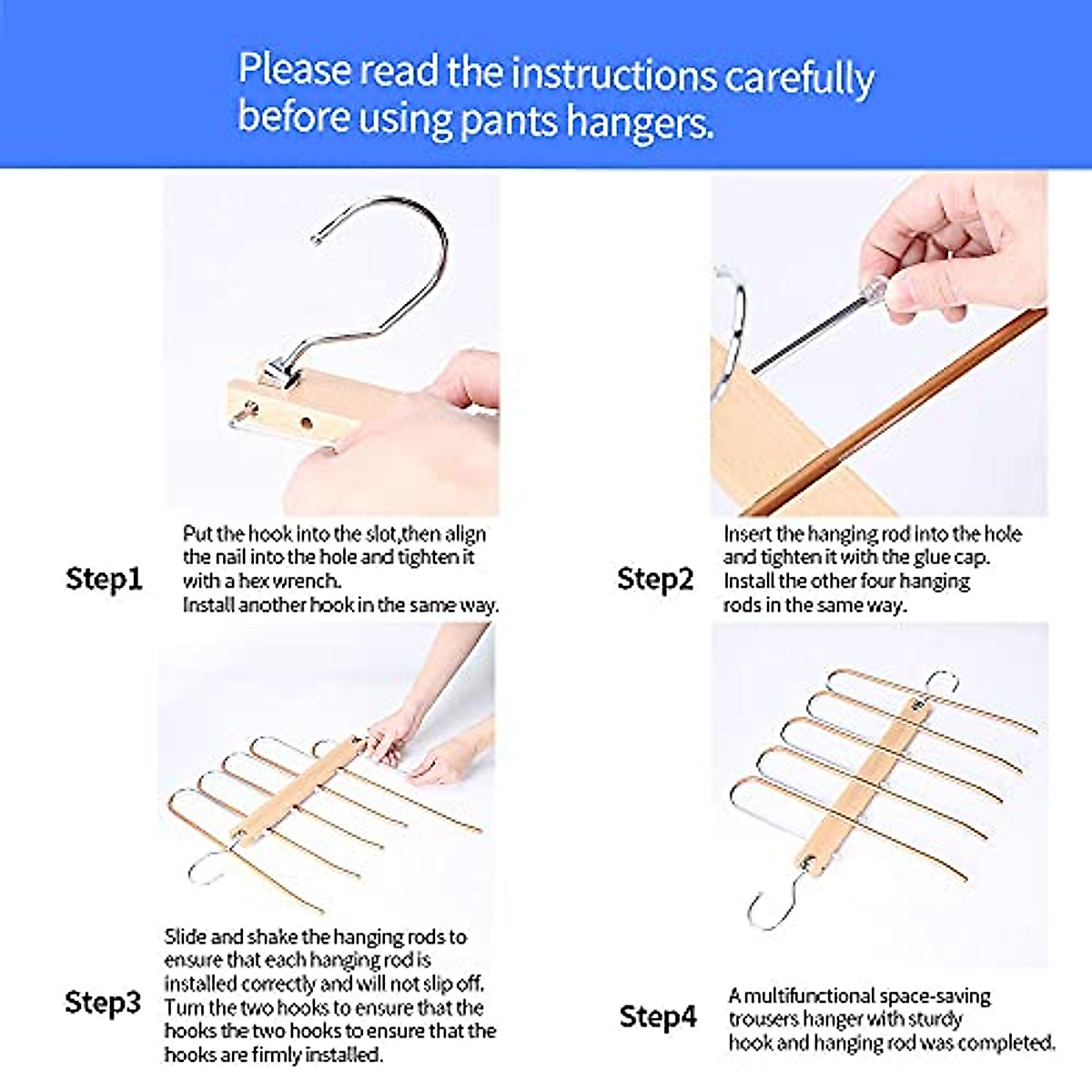 Please read the instructions carefully before using pants hangers.

Step1

Put the hook into the slot,then align the nail into the hole and tighten it with a hex wrench.
Install another hook in the same way.

Step2

Insert the hanging rod into the hole and tighten it with the glue cap.
Install the other four hanging rods in the same way.

Step3

Slide and shake the hanging rods to ensure that each hanging rod is installed correctly and will not slip off.
Turn the two hooks to ensure that the hooks the two hooks to ensure that the hooks are firmly installed.

Step4

A multifunctional space-saving trousers hanger with sturdy hook and hanging rod was completed.