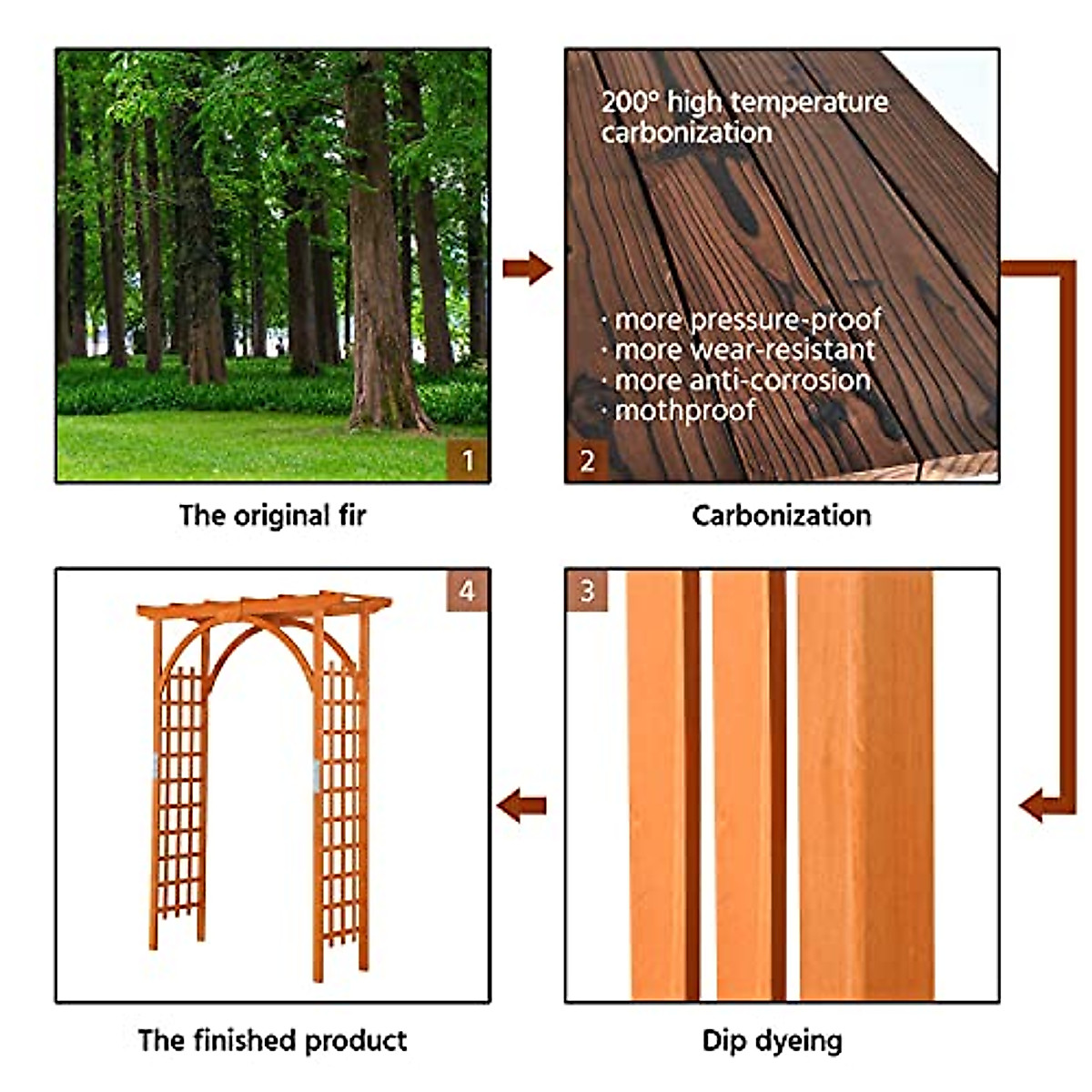 1

The original fir

200° high temperature carbonization

· more pressure-proof
· more wear-resistant
· more anti-corrosion
· mothproof

2

Carbonization

4

The finished product

3

Dip dyeing