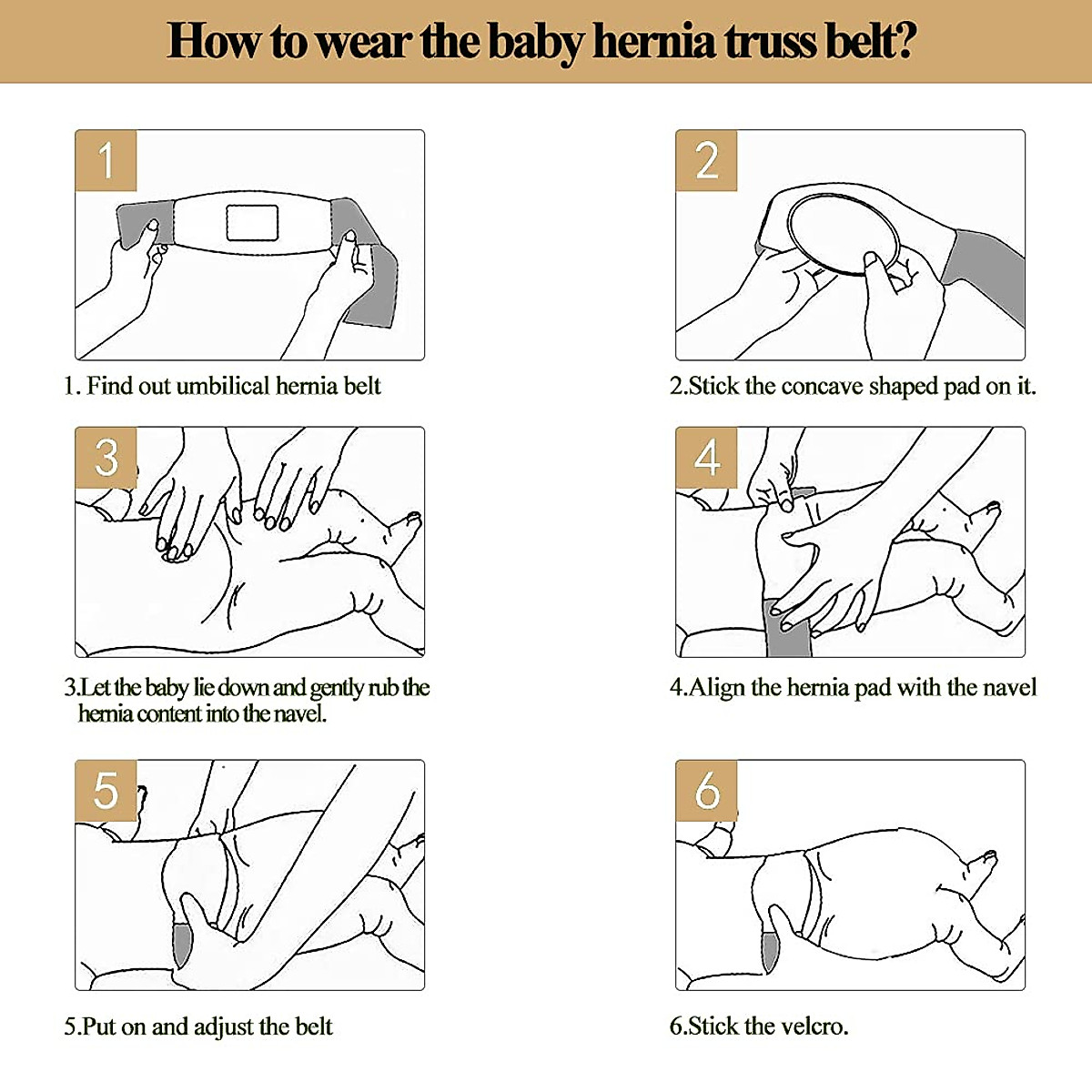 How to wear the baby hernia truss belt?

1

1. Find out umbilical hernia belt

2

2.Stick the concave shaped pad on it.

3

3.Let the baby lie down and gently rub the hernia content into the navel.

4

4.Align the hernia pad with the navel

5

5.Put on and adjust the belt

6

6.Stick the velcro.