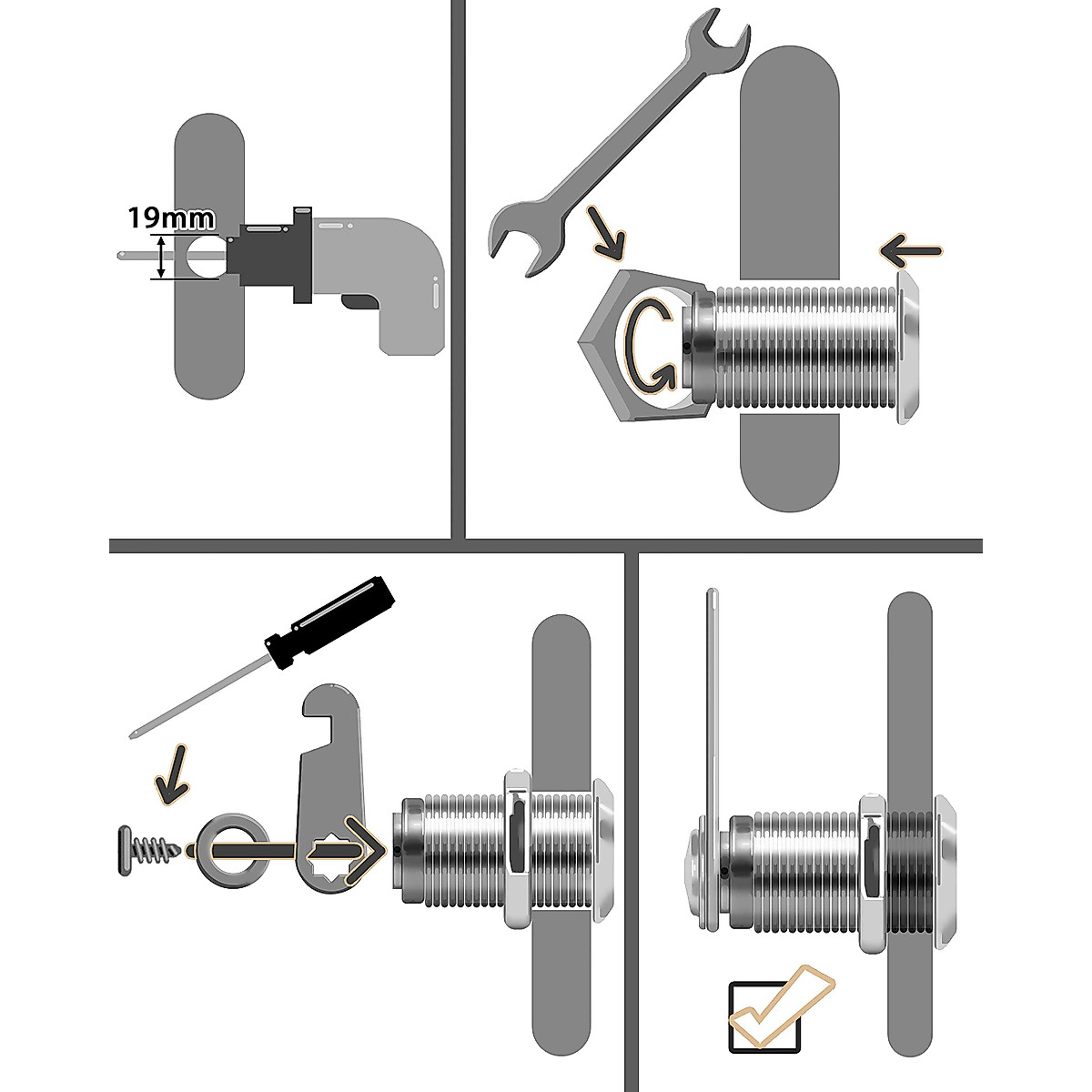 19mm