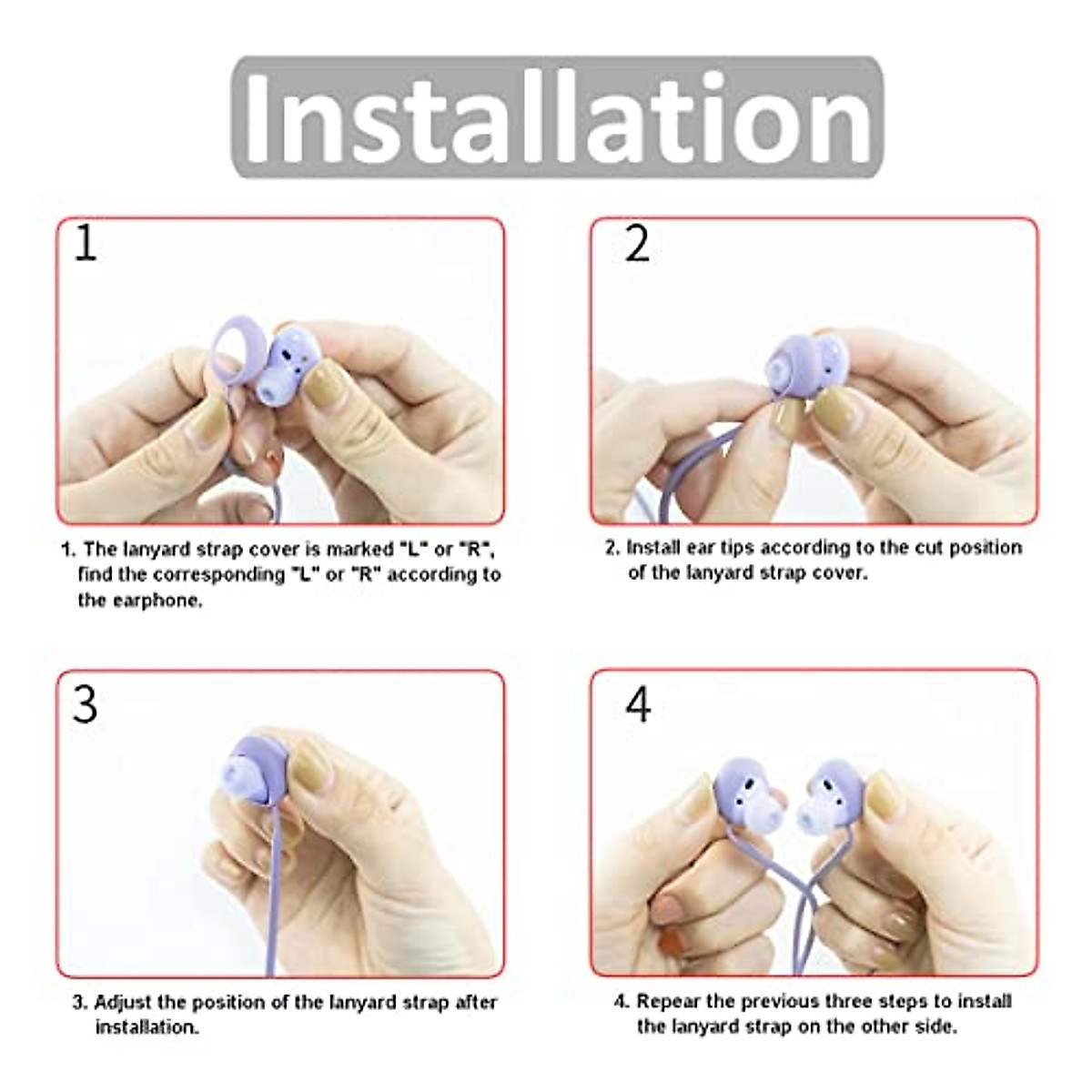 Installation

1

1. The lanyard strap cover is marked "L" or "R", find the corresponding "L" or "R" according to the earphone.

2

2. Install ear tips according to the cut position of the lanyard strap cover.

3

3. Adjust the position of the lanyard strap after installation.

4

4. Repear the previous three steps to install the lanyard strap on the other side.