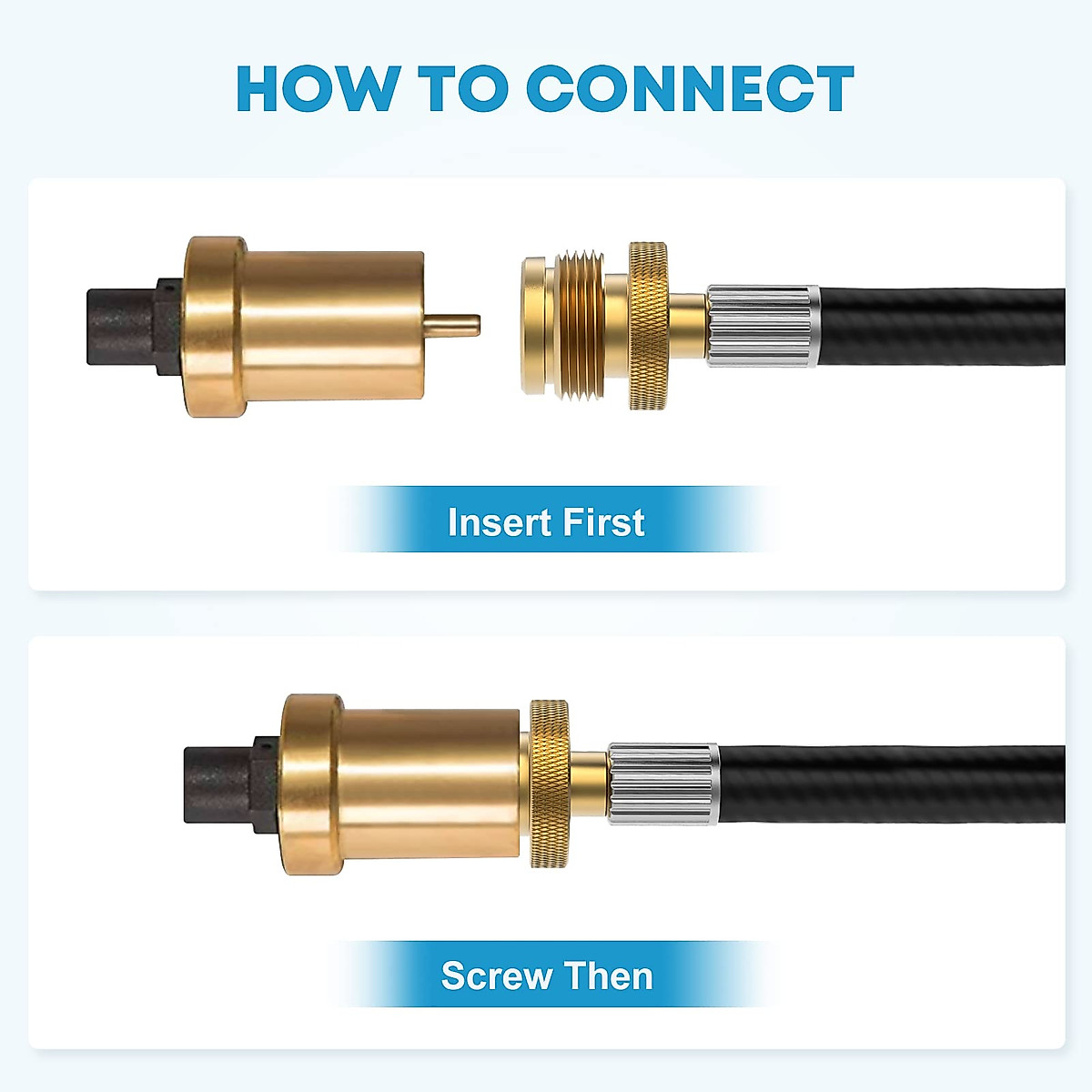 HOW TO CONNECT

Insert First

Screw Then