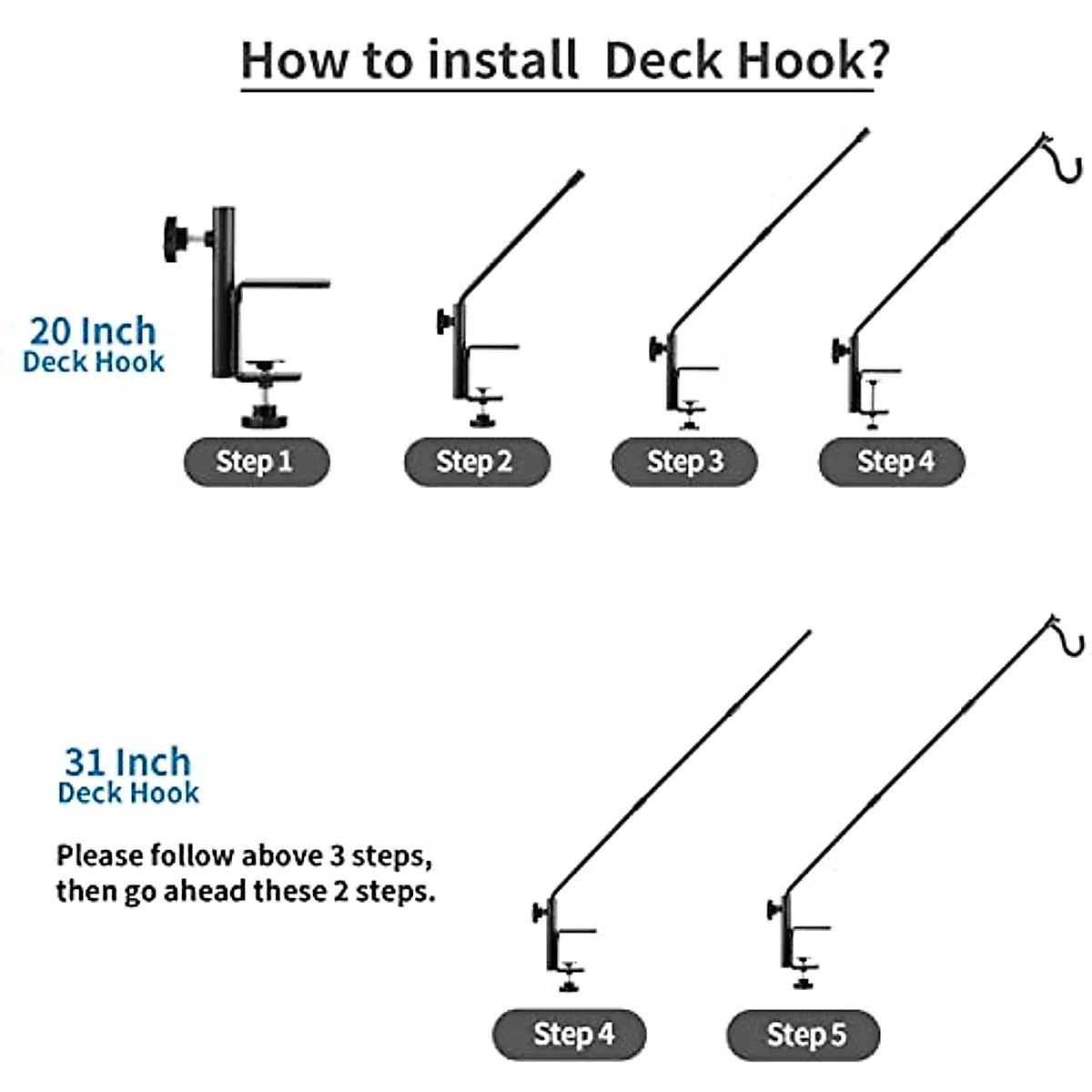 How to install Deck Hook?

20 Inch
Deck Hook

Step 1

Step 2

Step 3

Step 4

31 Inch
Deck Hook

Please follow above 3 steps, then go ahead these 2 steps.

Step 4

Step 5